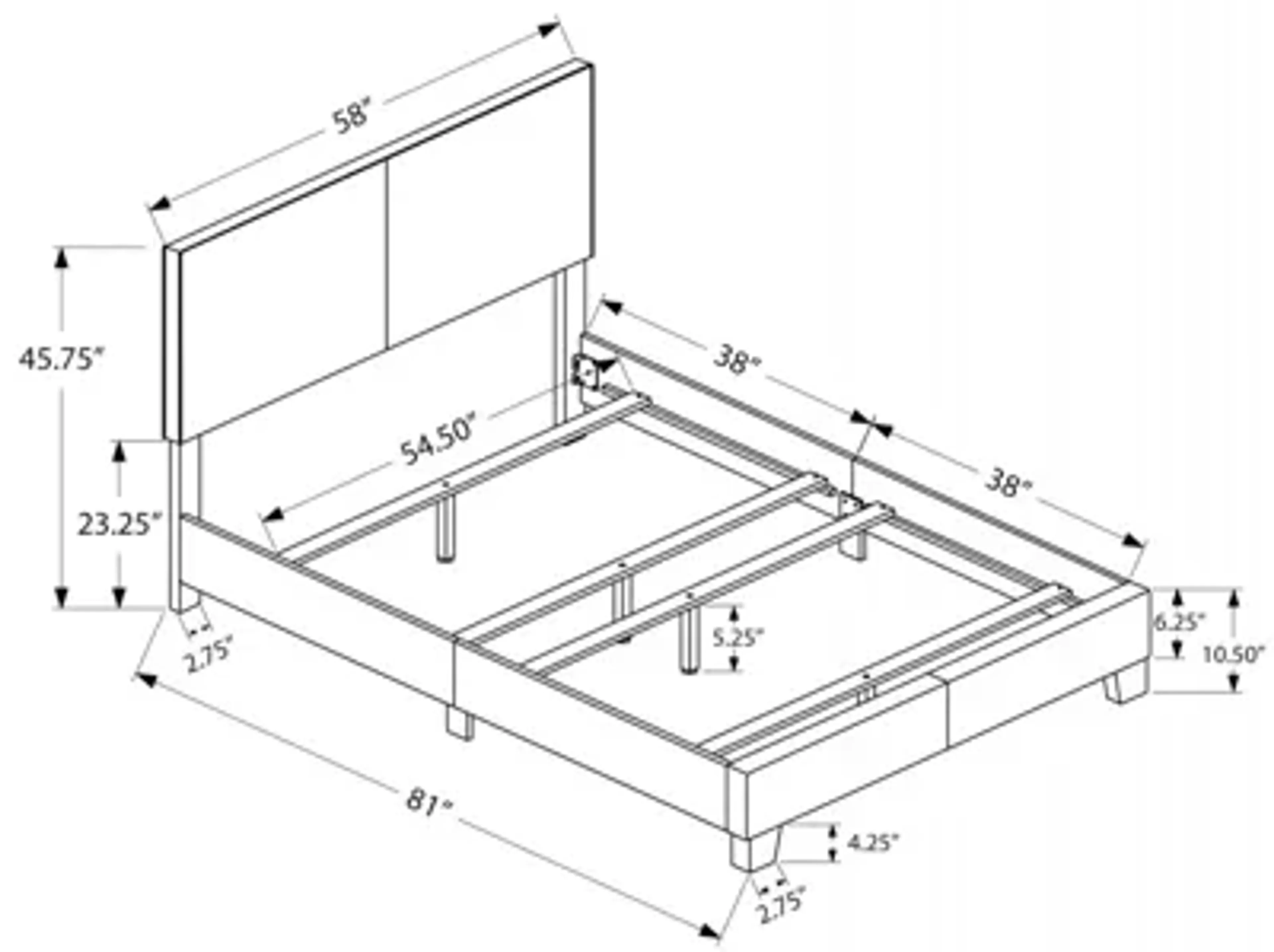 58"

45.75"

38"

54.50"

38"

23.25"

6.25"

5.25"

10.50"

2.75"

81"

4.25"

2.75"