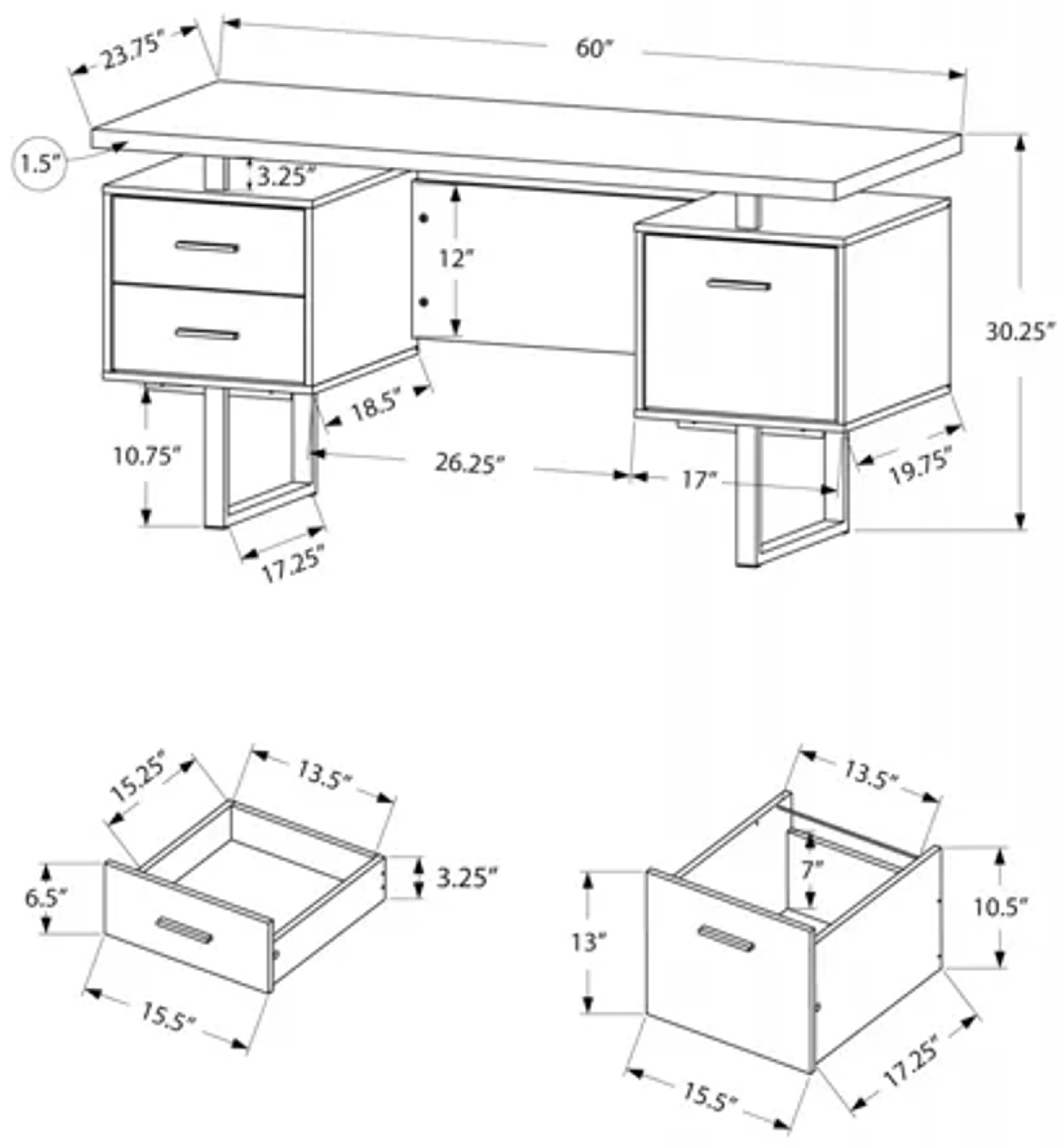 23.75"
60"
1.5"
3.25"
12"
30.25"
18.5"
10.75"
26.25"
17"
19.75"
17.25"

15.25"
13.5"
6.5"
3.25"
15.5"

13.5"
7"
13"
10.5"
15.5"
17.25"