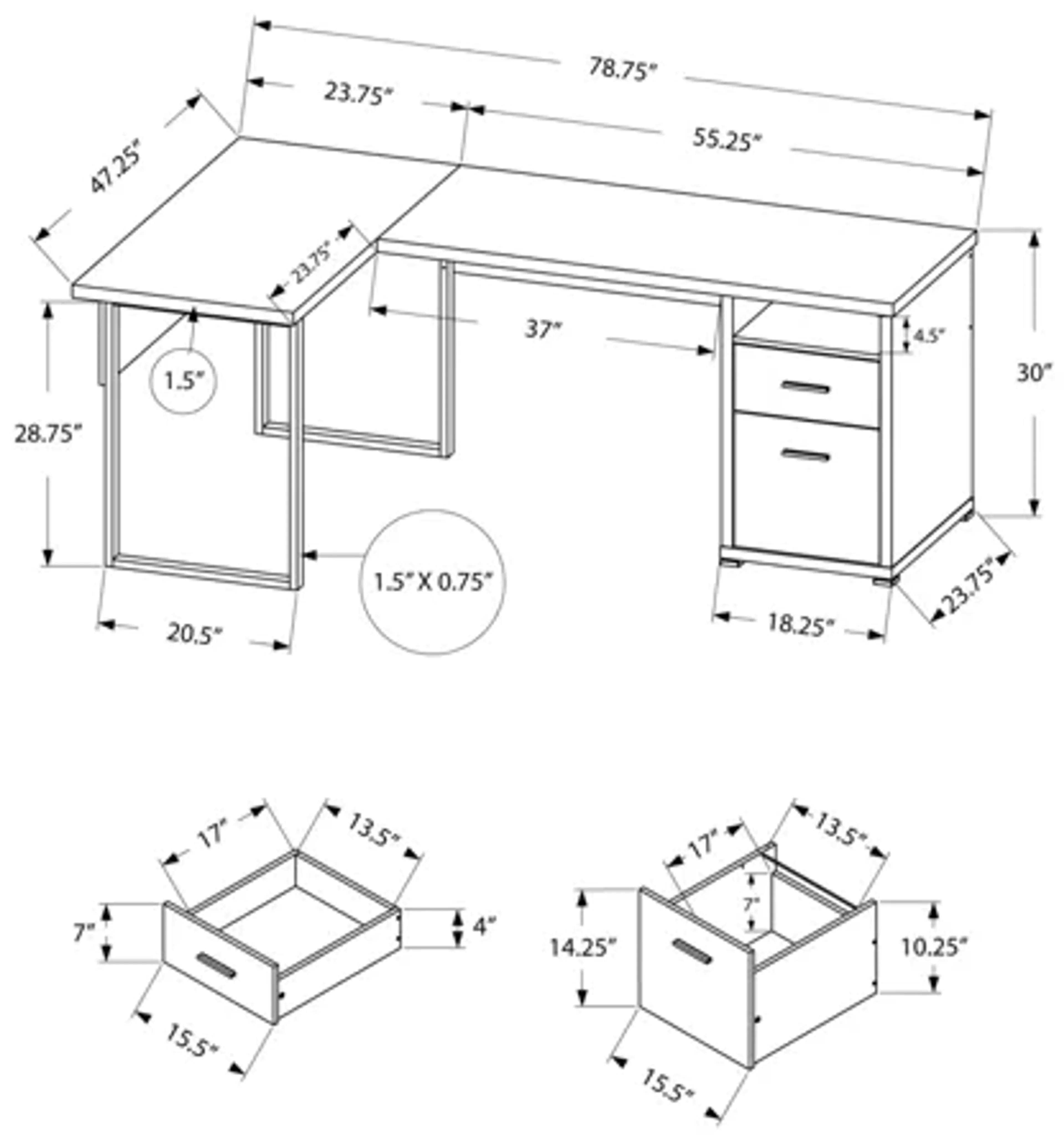 78.75"

23.75"

55.25"

47.25"

23.75"

37"

4.5"

30"

1.5"

28.75"

1.5" X 0.75"

20.5"

18.25"

23.75"

17"

13.5"

7"

4"

15.5"

17"

13.5"

7"

14.25"

10.25"

15.5"