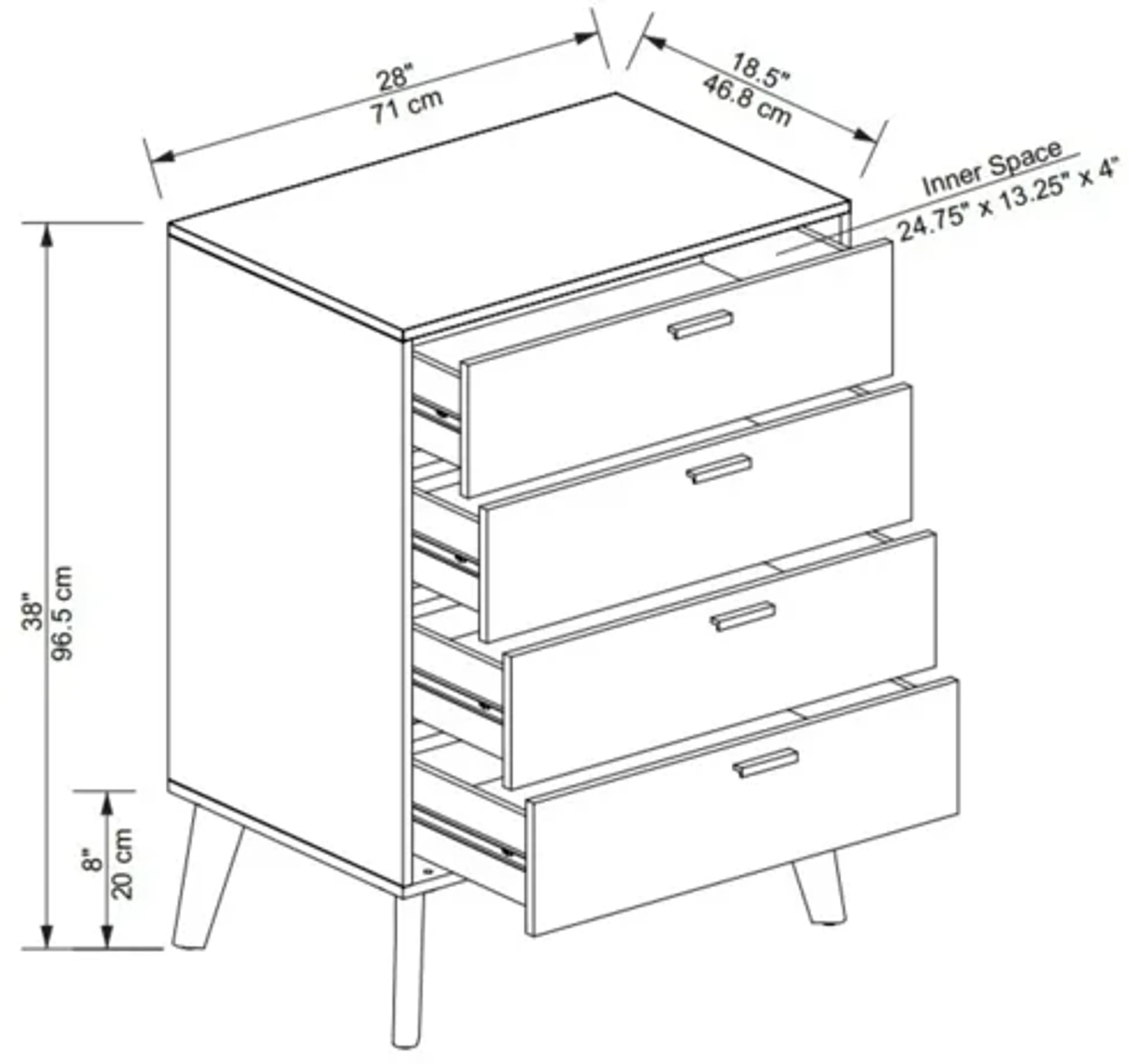 28"
71 cm

18.5"
46.8 cm

Inner Space
24.75" x 13.25" x 4"

38"
96.5 cm

8"
20 cm