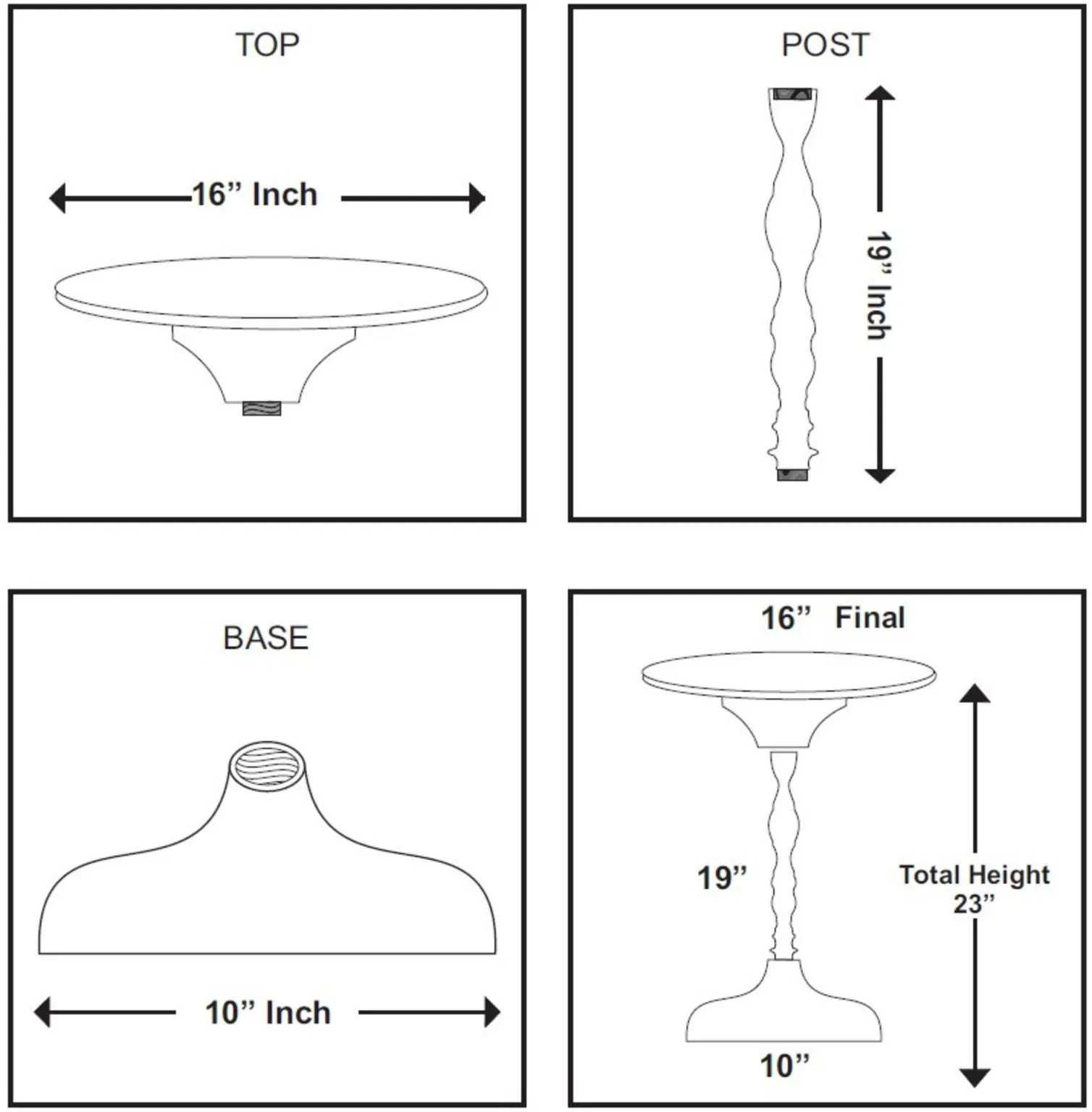 TOP

16” Inch

POST

19” Inch

BASE

10” Inch

16” Final

19”

Total Height
23”

10”