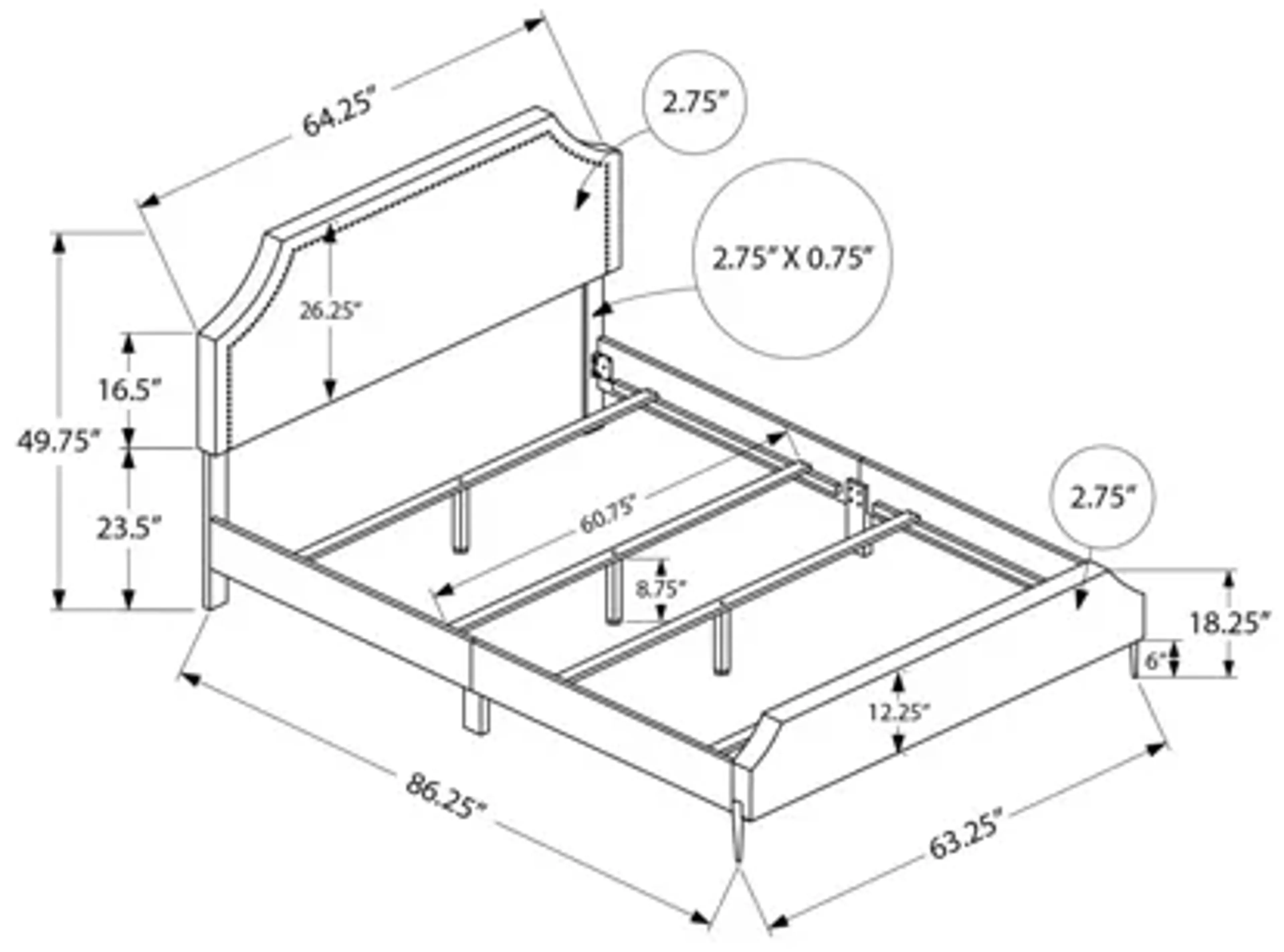 64.25"

2.75"

2.75" X 0.75"

26.25"

16.5"

49.75"

23.5"

60.75"

2.75"

8.75"

18.25"

6"

12.25"

86.25"

63.25"