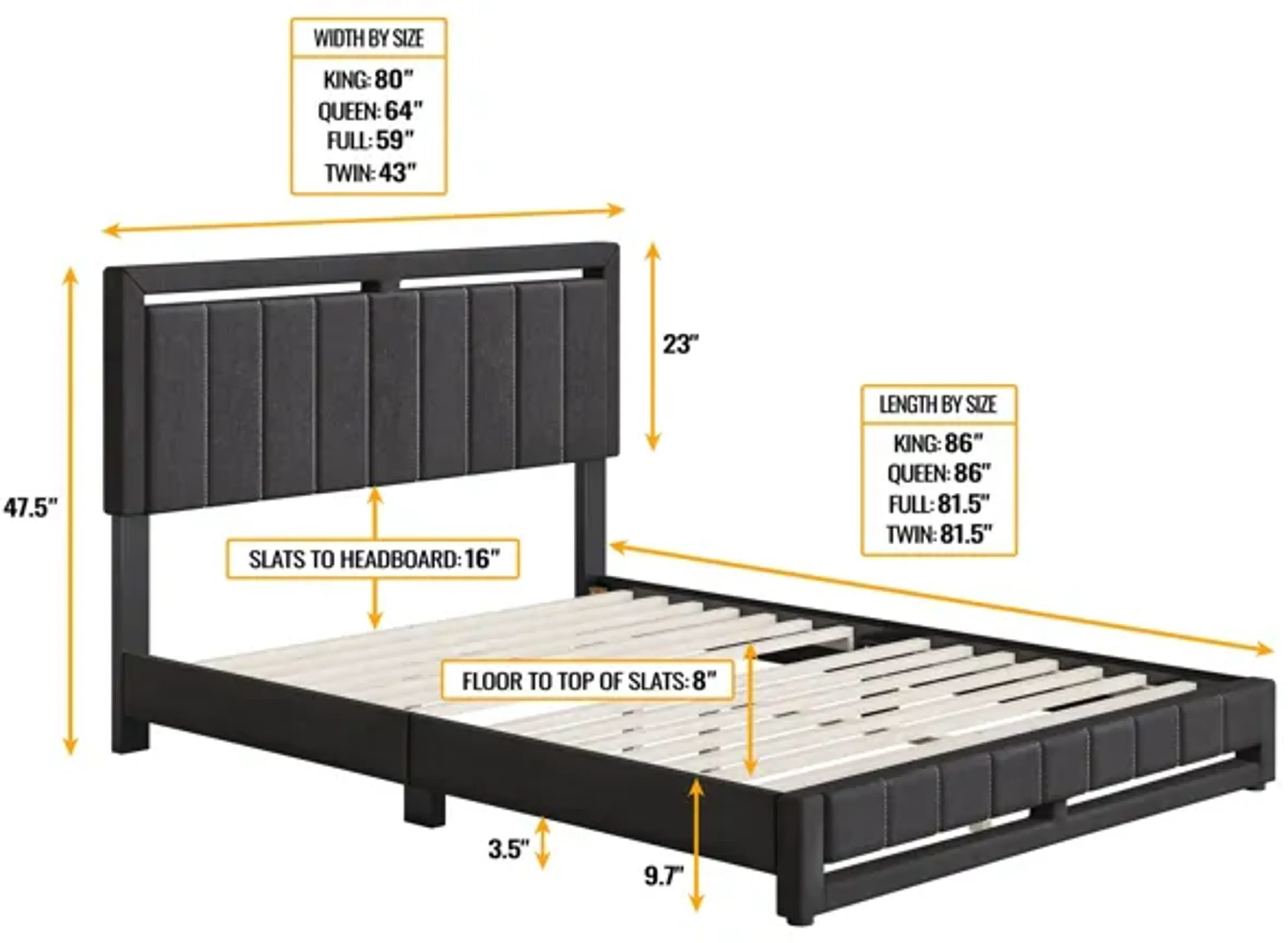 WIDTH BY SIZE

KING: 80"
QUEEN: 64"
FULL: 59"
TWIN: 43"

23"

47.5"

LENGTH BY SIZE

KING: 86"
QUEEN: 86"
FULL: 81.5"
TWIN: 81.5"

SLATS TO HEADBOARD: 16"

FLOOR TO TOP OF SLATS: 8"

3.5"

9.7"