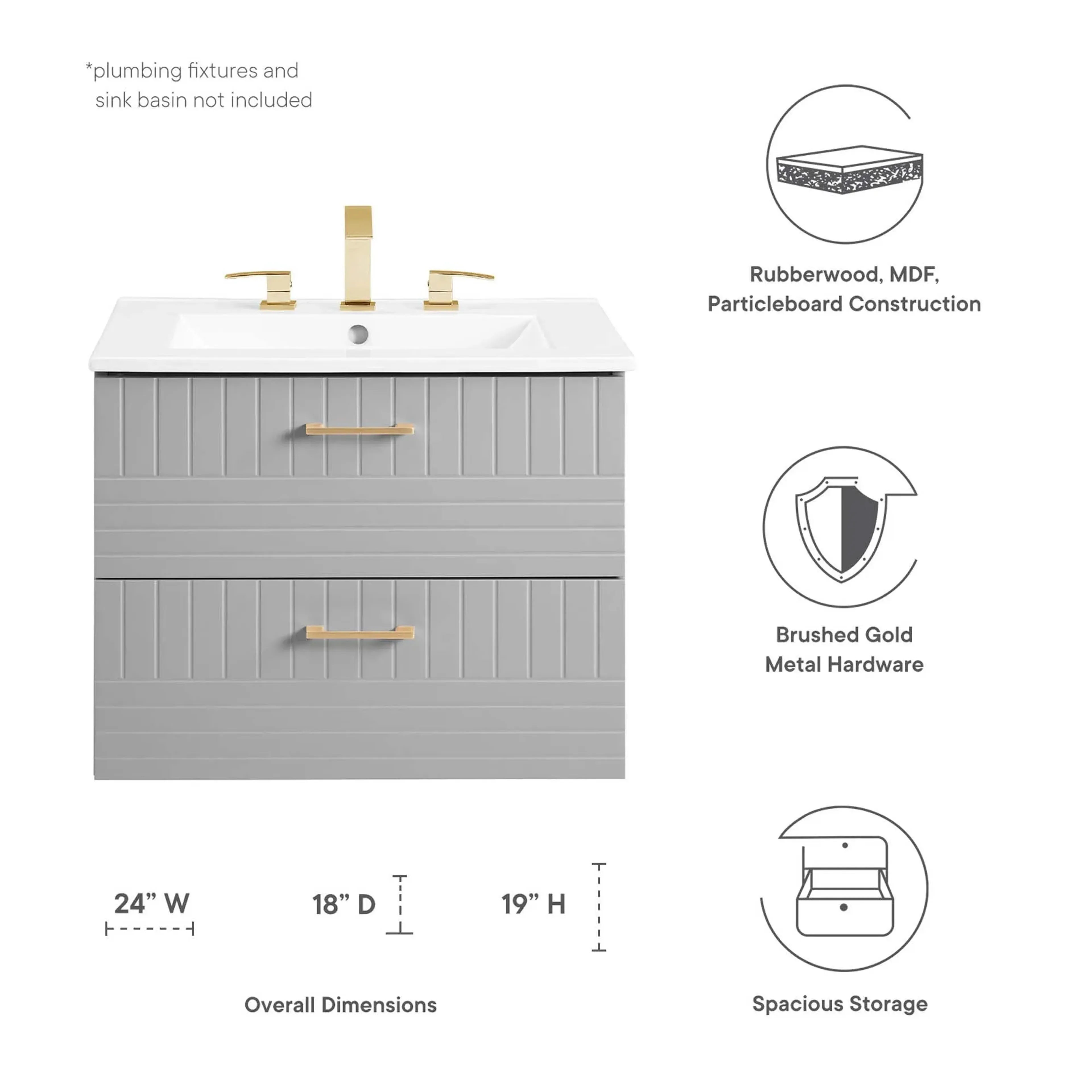 *plumbing fixtures and sink basin not included

Rubberwood, MDF, Particleboard Construction

Brushed Gold Metal Hardware

24” W

18” D

19” H

Overall Dimensions

Spacious Storage