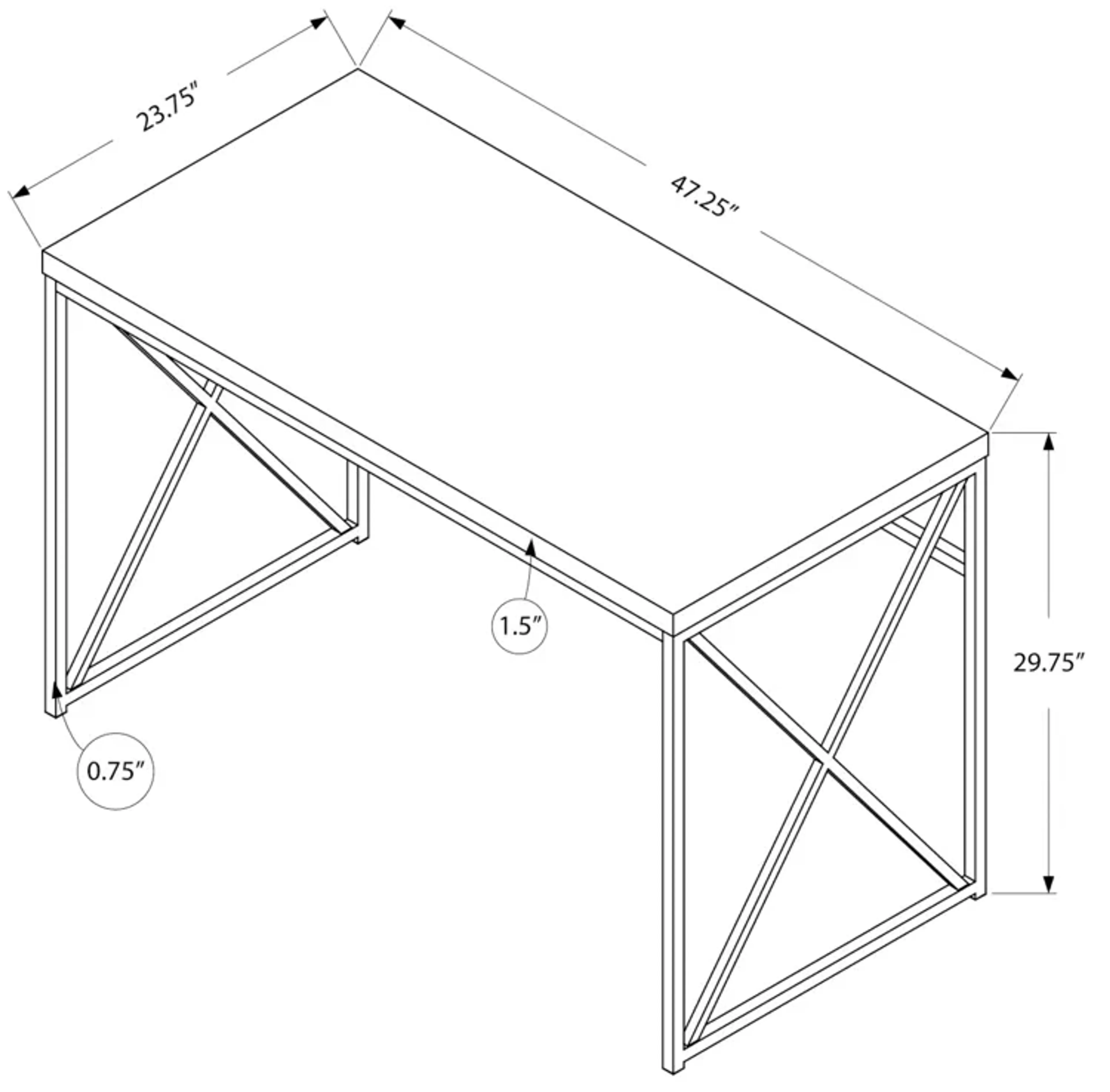 23.75"

47.25"

1.5"

29.75"

0.75"