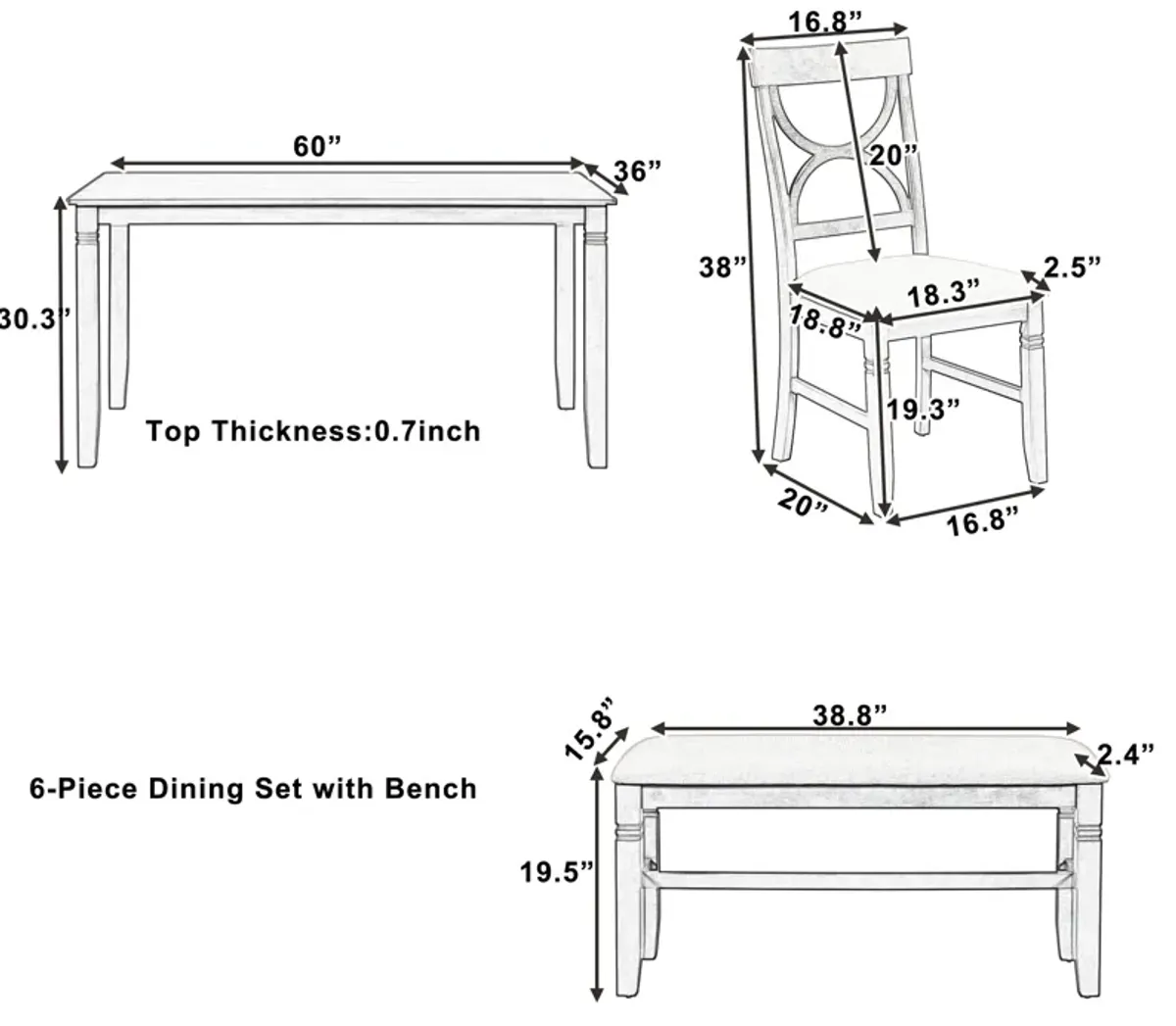 60”
36”
30.3”
Top Thickness:0.7inch

16.8”
20”
38”
2.5”
18.3”
18.8”
19.3”
20”
16.8”

6-Piece Dining Set with Bench

15.8”
38.8”
2.4”
19.5”