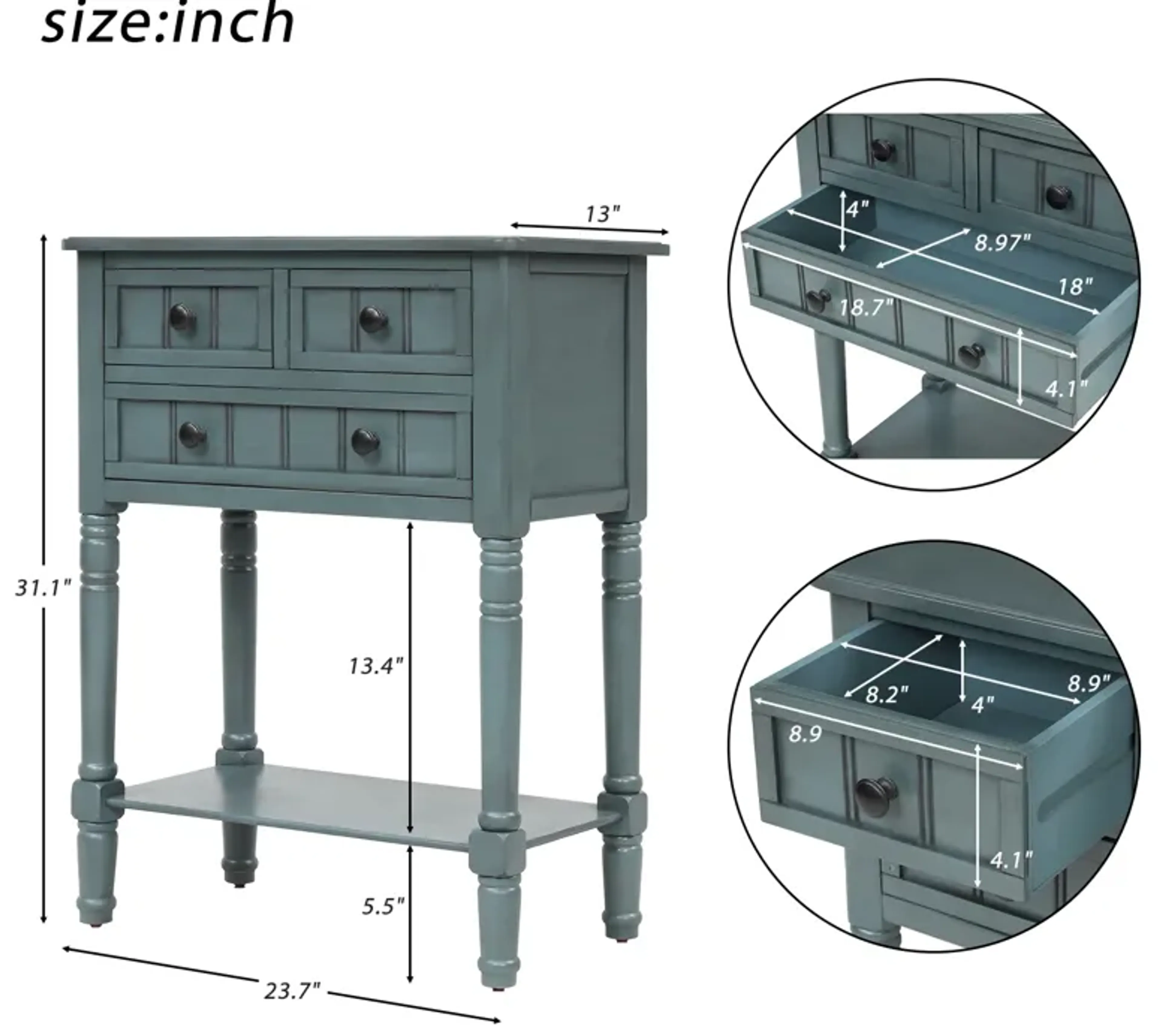 size:inch

13"

31.1"

13.4"

5.5"

23.7"

4"

8.97"

18"

18.7"

4.1"

8.2"

4"

8.9"

8.9

4.1"