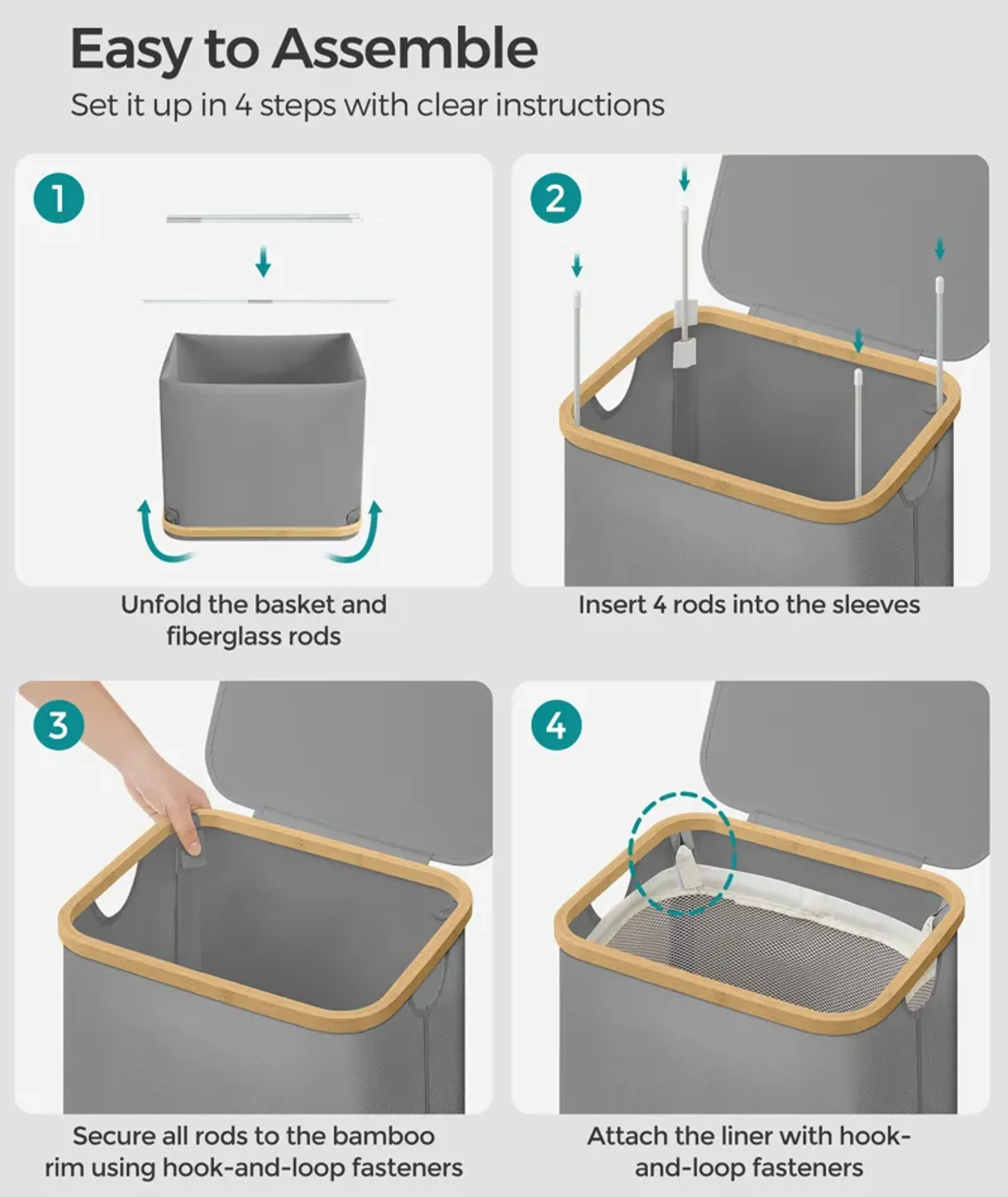 Easy to Assemble

Set it up in 4 steps with clear instructions

1

Unfold the basket and fiberglass rods

2

Insert 4 rods into the sleeves

3

Secure all rods to the bamboo rim using hook-and-loop fasteners

4

Attach the liner with hook-and-loop fasteners