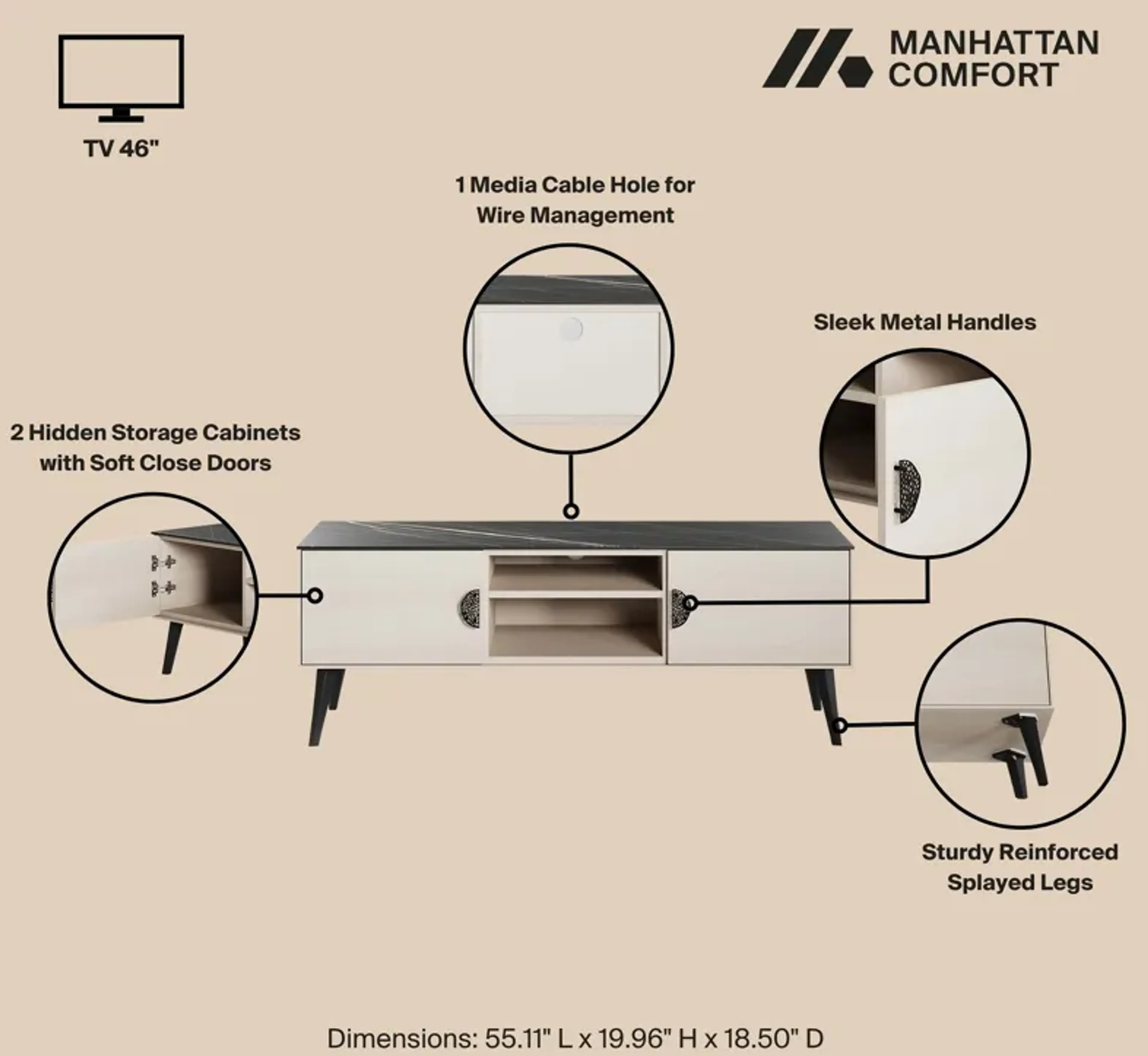 TV 46"

MANHATTAN COMFORT

1 Media Cable Hole for Wire Management

Sleek Metal Handles

2 Hidden Storage Cabinets with Soft Close Doors

Sturdy Reinforced Splayed Legs

Dimensions: 55.11" L x 19.96" H x 18.50" D