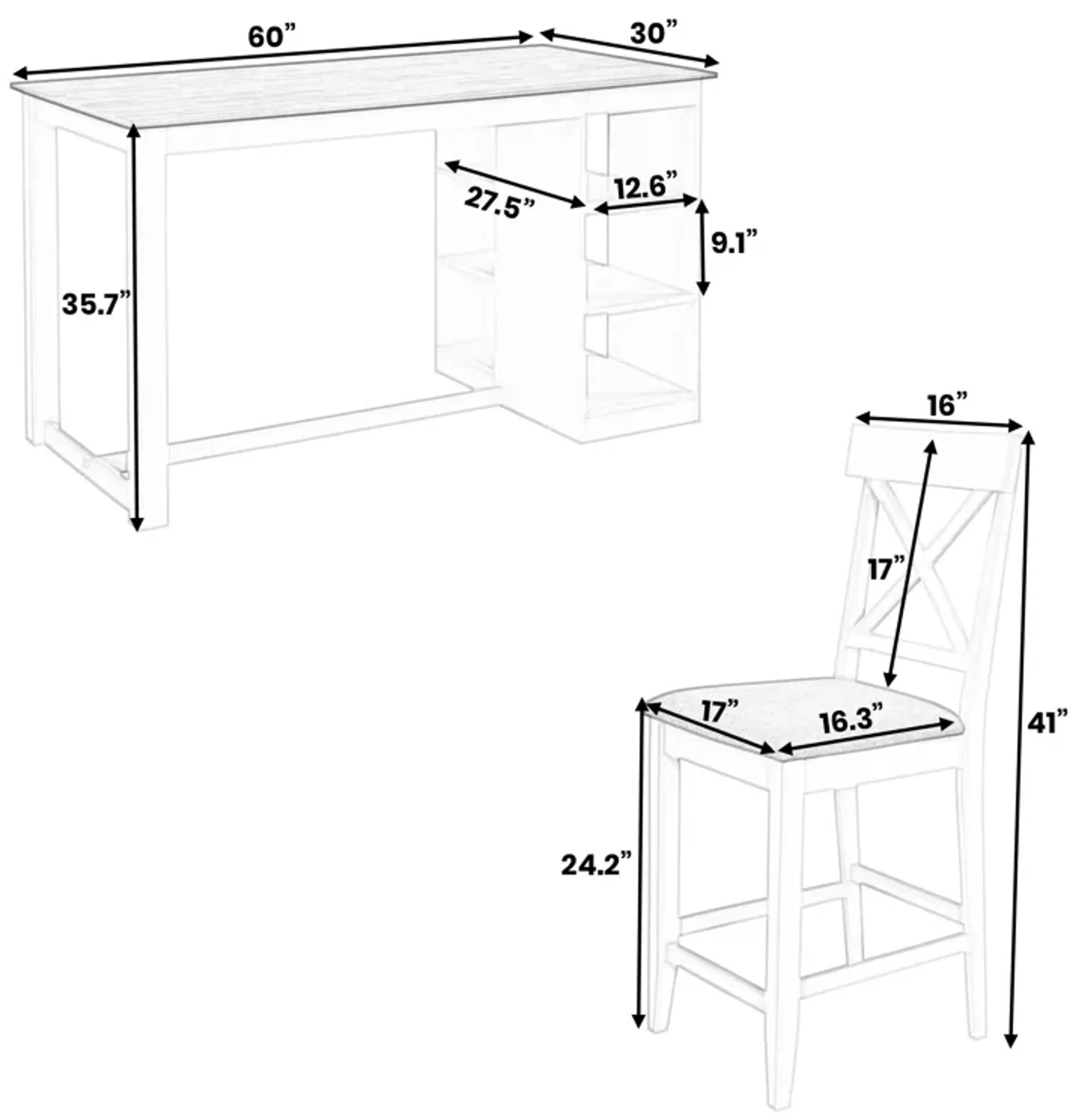 60”
30”
27.5”
12.6”
9.1”
35.7”
16”
17”
17”
16.3”
41”
24.2”