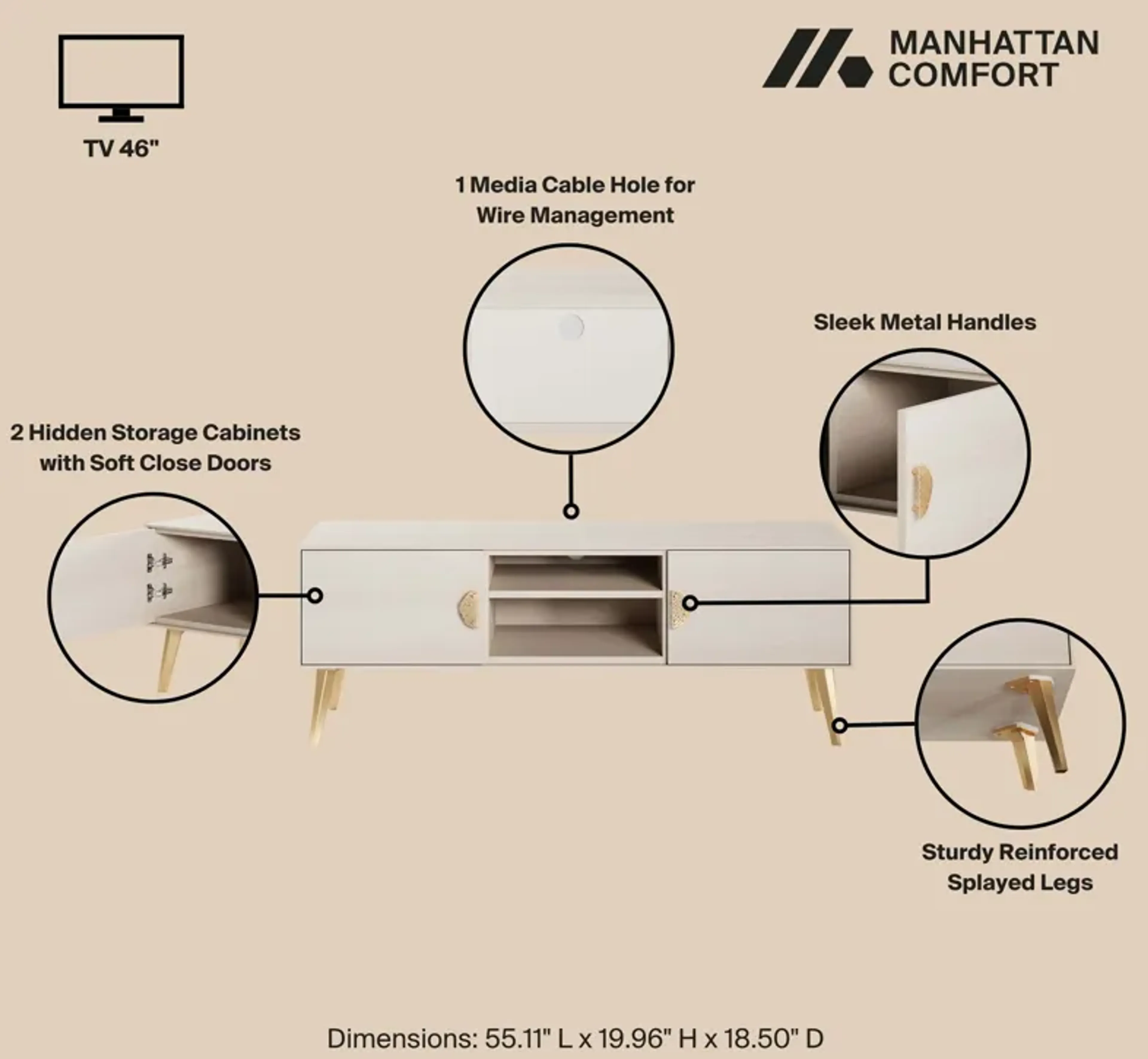 TV 46"

MANHATTAN COMFORT

1 Media Cable Hole for Wire Management

Sleek Metal Handles

2 Hidden Storage Cabinets with Soft Close Doors

Sturdy Reinforced Splayed Legs

Dimensions: 55.11" L x 19.96" H x 18.50" D