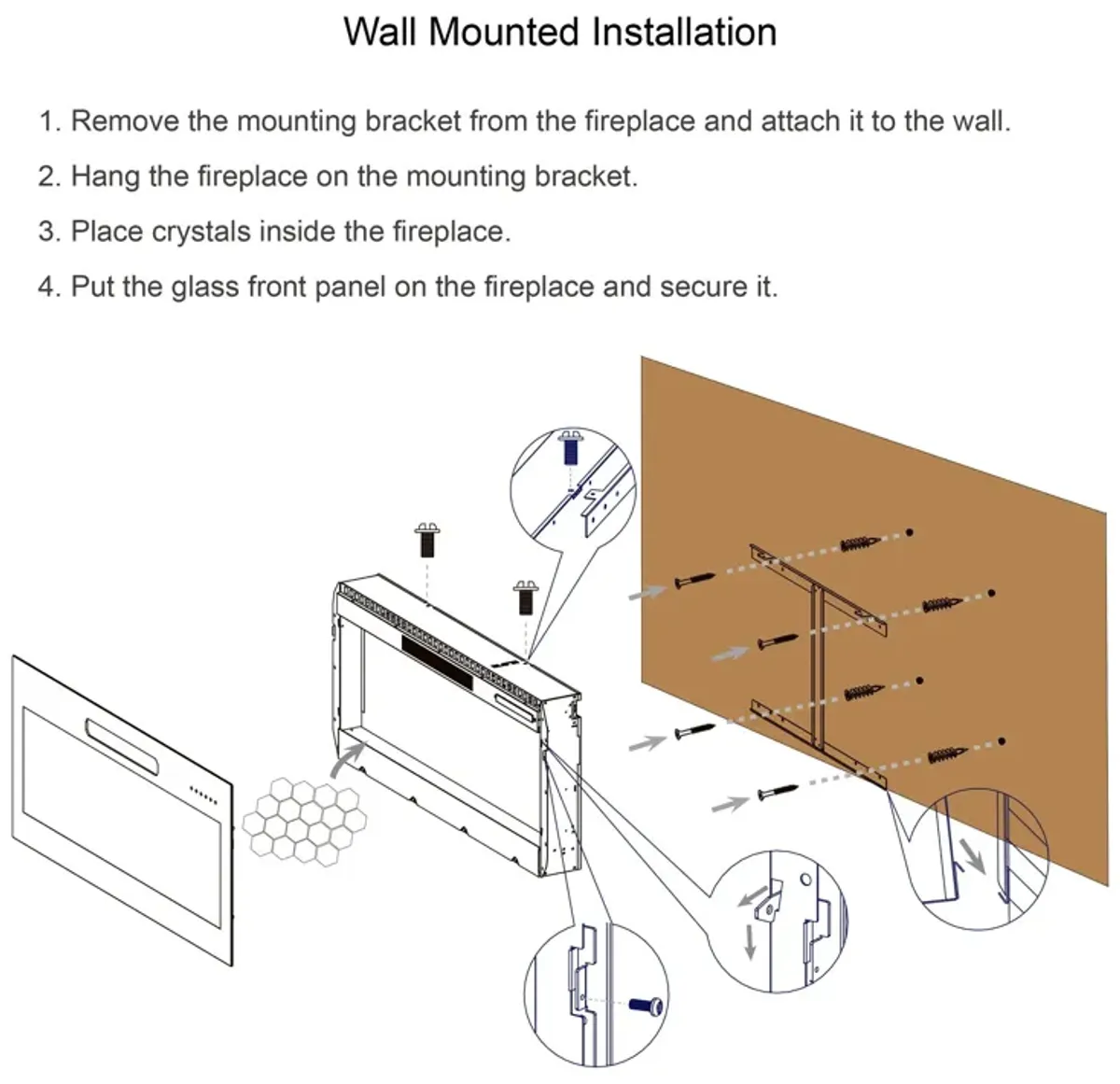 Wall Mounted Installation

1. Remove the mounting bracket from the fireplace and attach it to the wall.

2. Hang the fireplace on the mounting bracket.

3. Place crystals inside the fireplace.

4. Put the glass front panel on the fireplace and secure it.