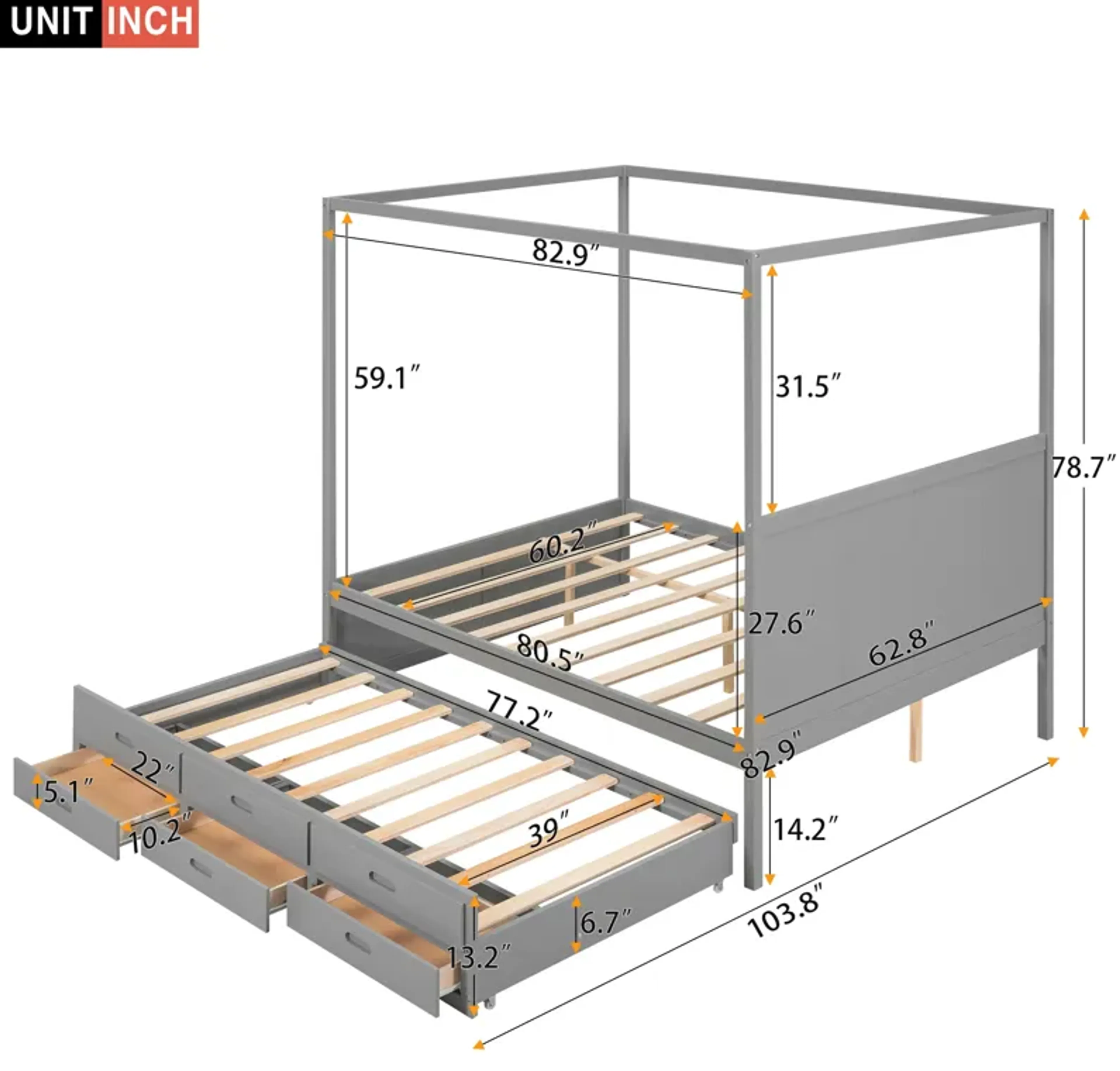 UNIT INCH

82.9″
59.1″
31.5″
78.7″
60.2″
27.6″
80.5″
62.8″
77.2″
82.9″
22″
5.1″
10.2″
39″
14.2″
6.7″
13.2″
103.8″