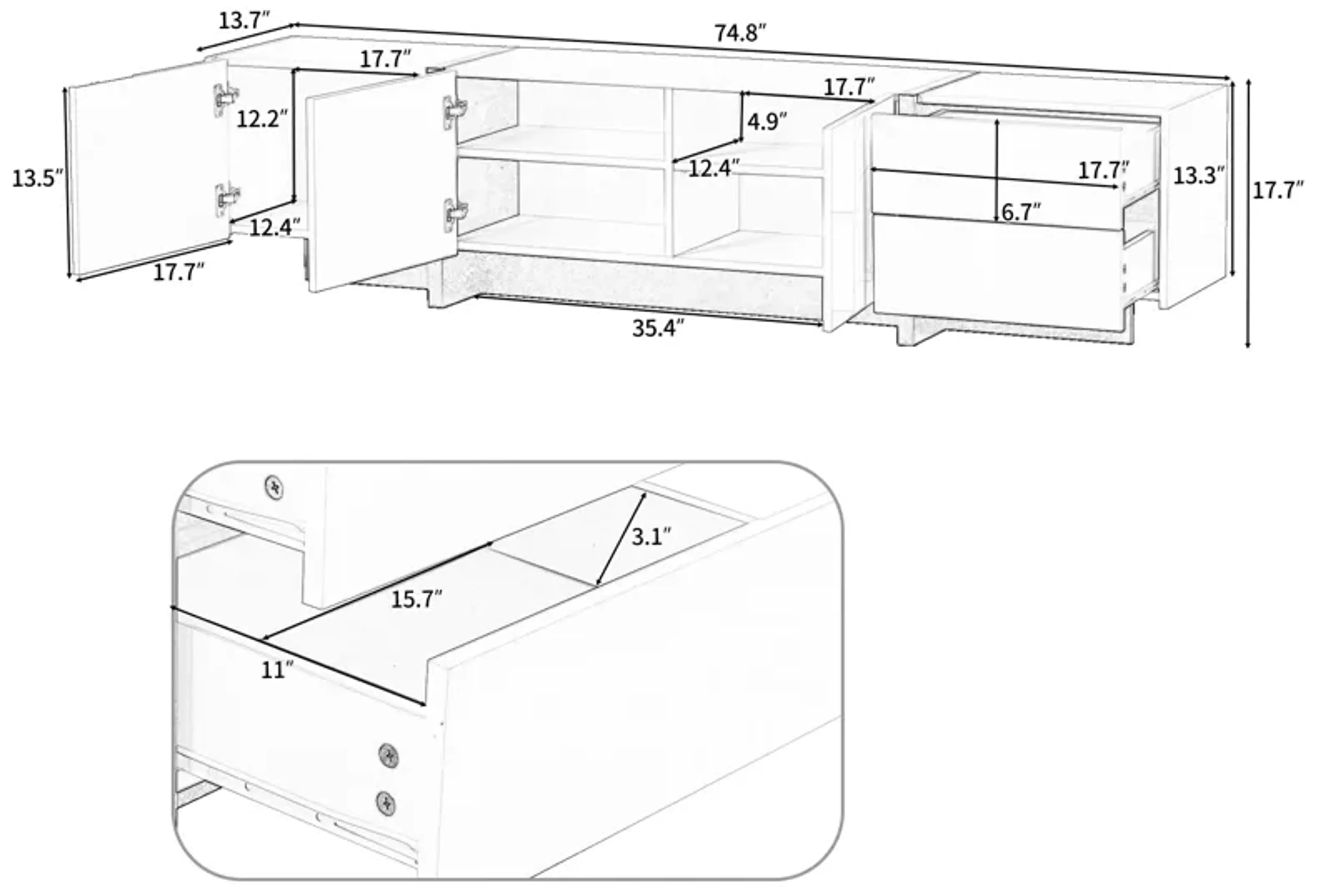 13.7″

74.8″

17.7″

17.7″

12.2″

4.9″

13.5″

12.4″

17.7″

13.3″

17.7″

12.4″

6.7″

17.7″

35.4″

3.1″

15.7″

11″