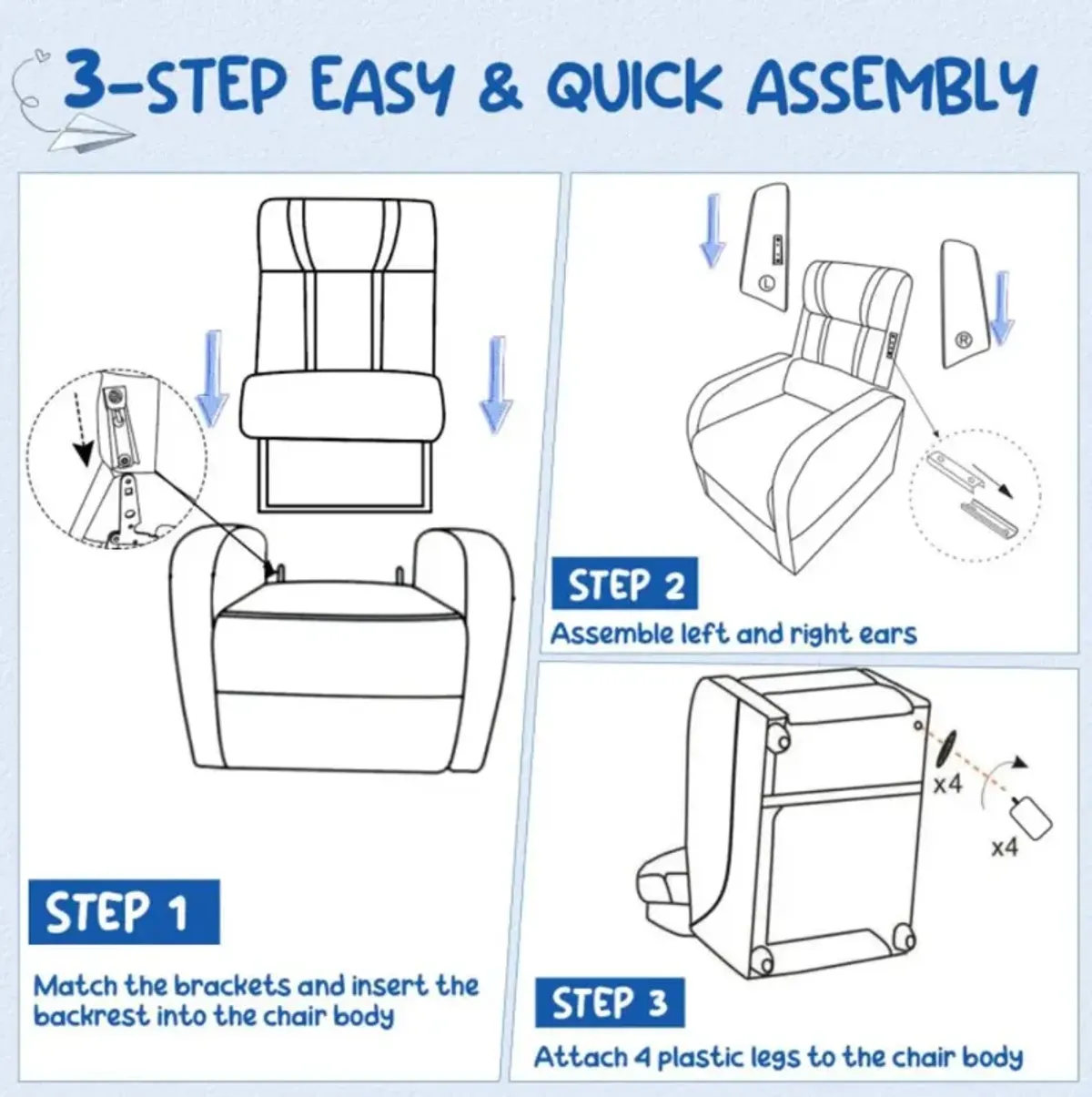 3-STEP EASY & QUICK ASSEMBLY

STEP 1

Match the brackets and insert the backrest into the chair body

L

R

STEP 2

Assemble left and right ears

x4

x4

STEP 3

Attach 4 plastic legs to the chair body