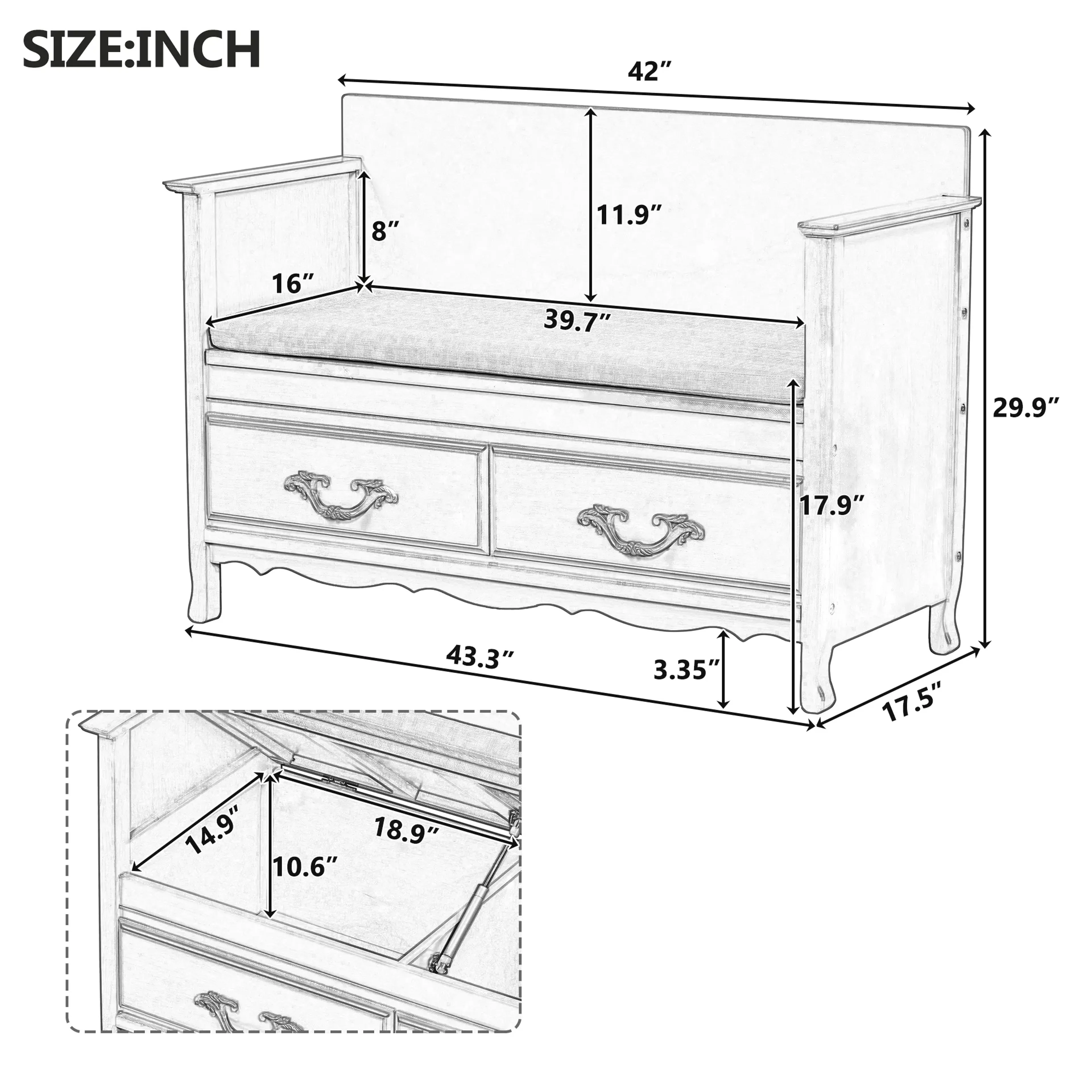 SIZE:INCH

42″

11.9″

8″

16″

39.7″

29.9″

17.9″

43.3″

3.35″

17.5″

14.9″

18.9″

10.6″