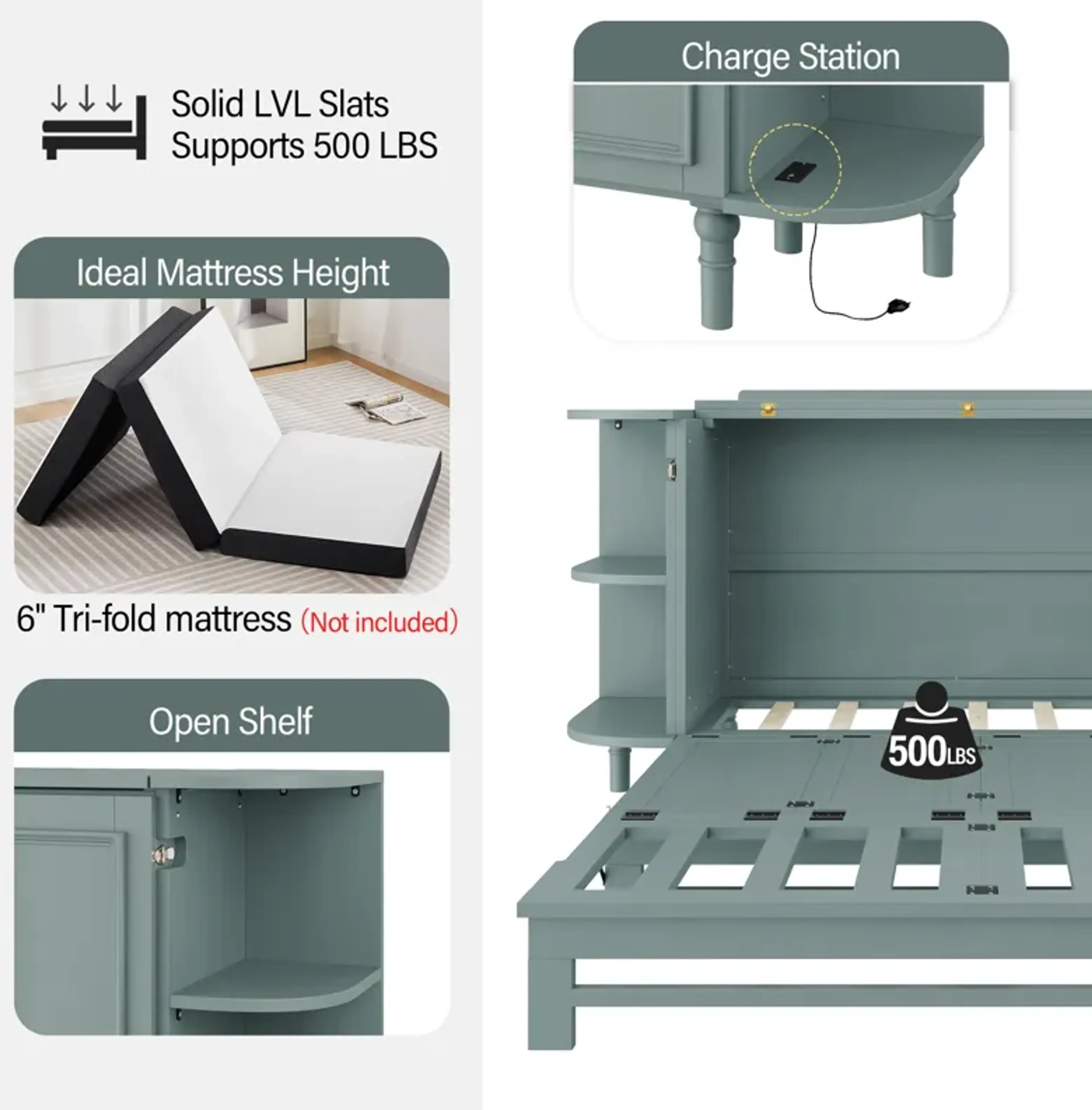 Solid LVL Slats
Supports 500 LBS

Ideal Mattress Height

6" Tri-fold mattress (Not included)

Open Shelf

Charge Station

500LBS