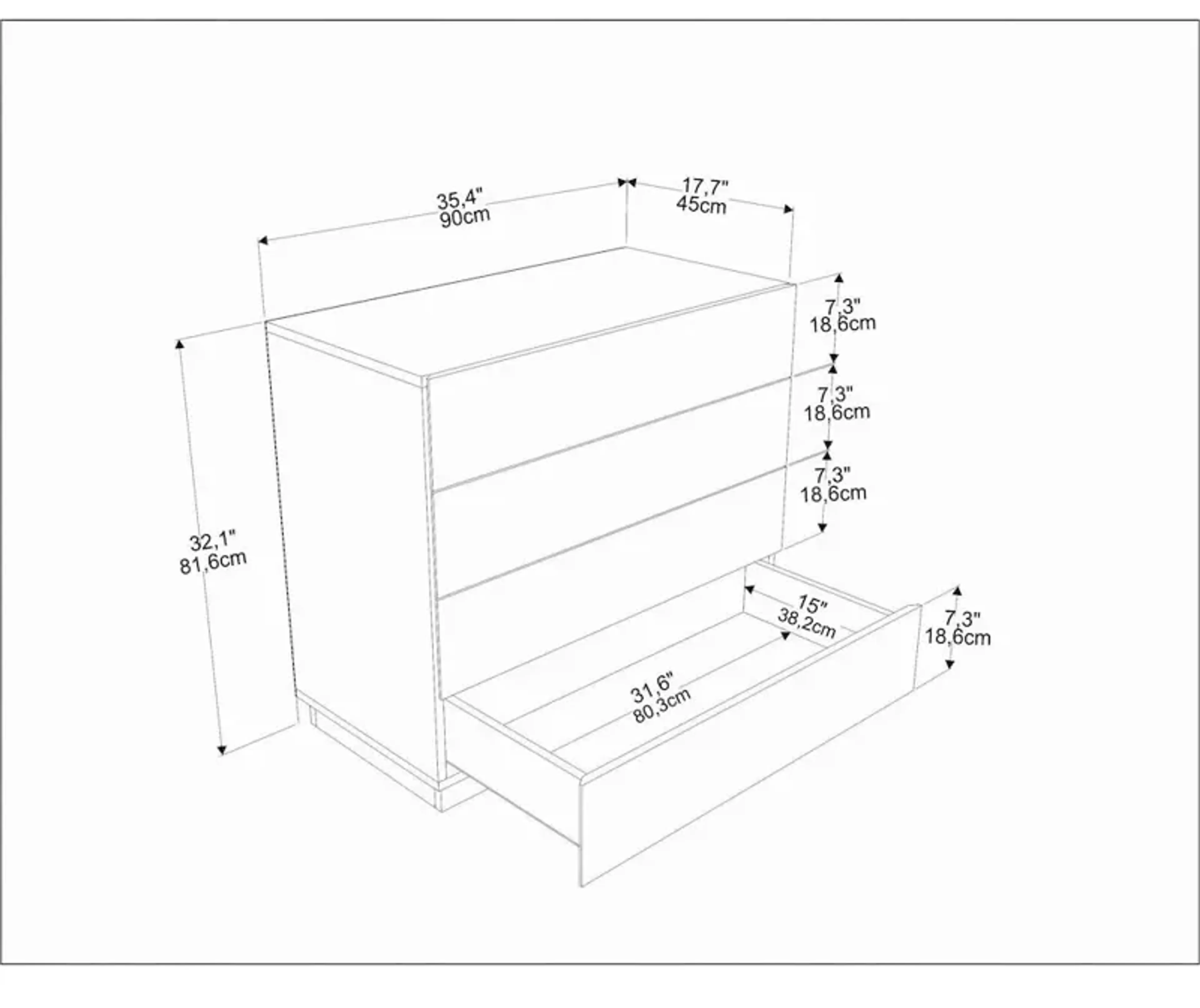 35,4"
90cm

17,7"
45cm

7,3"
18,6cm

7,3"
18,6cm

7,3"
18,6cm

32,1"
81,6cm

15"
38,2cm

7,3"
18,6cm

31,6"
80,3cm