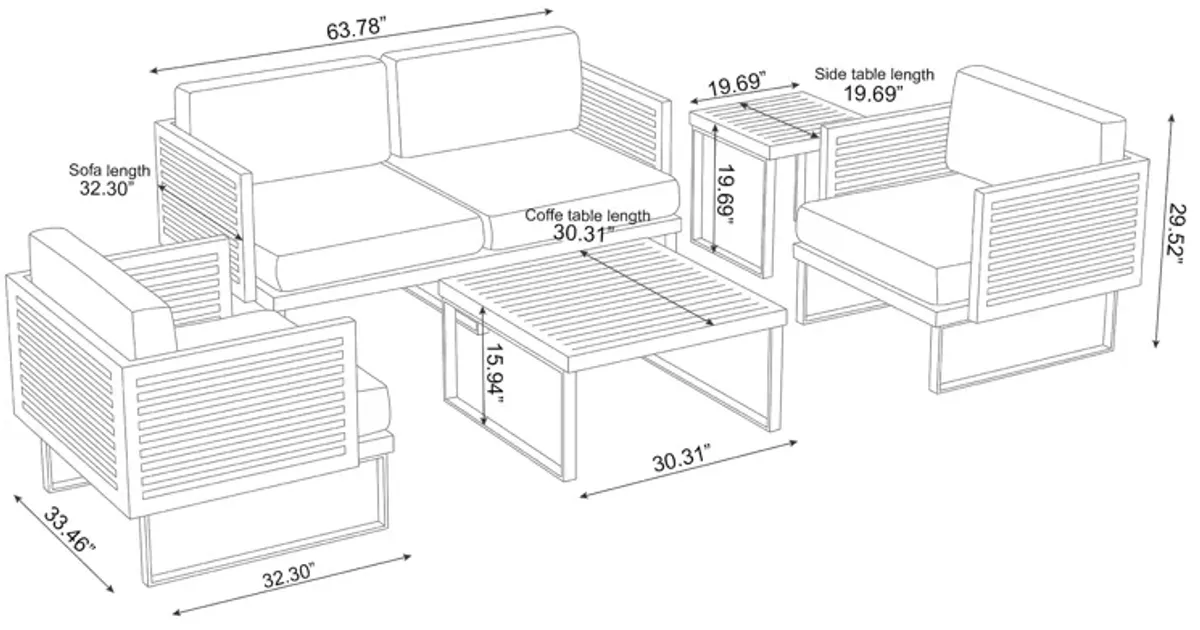 63.78"

19.69"

Side table length
19.69"

Sofa length
32.30"

19.69"

29.52"

Coffe table length
30.31"

15.94"

30.31"

33.46"

32.30"