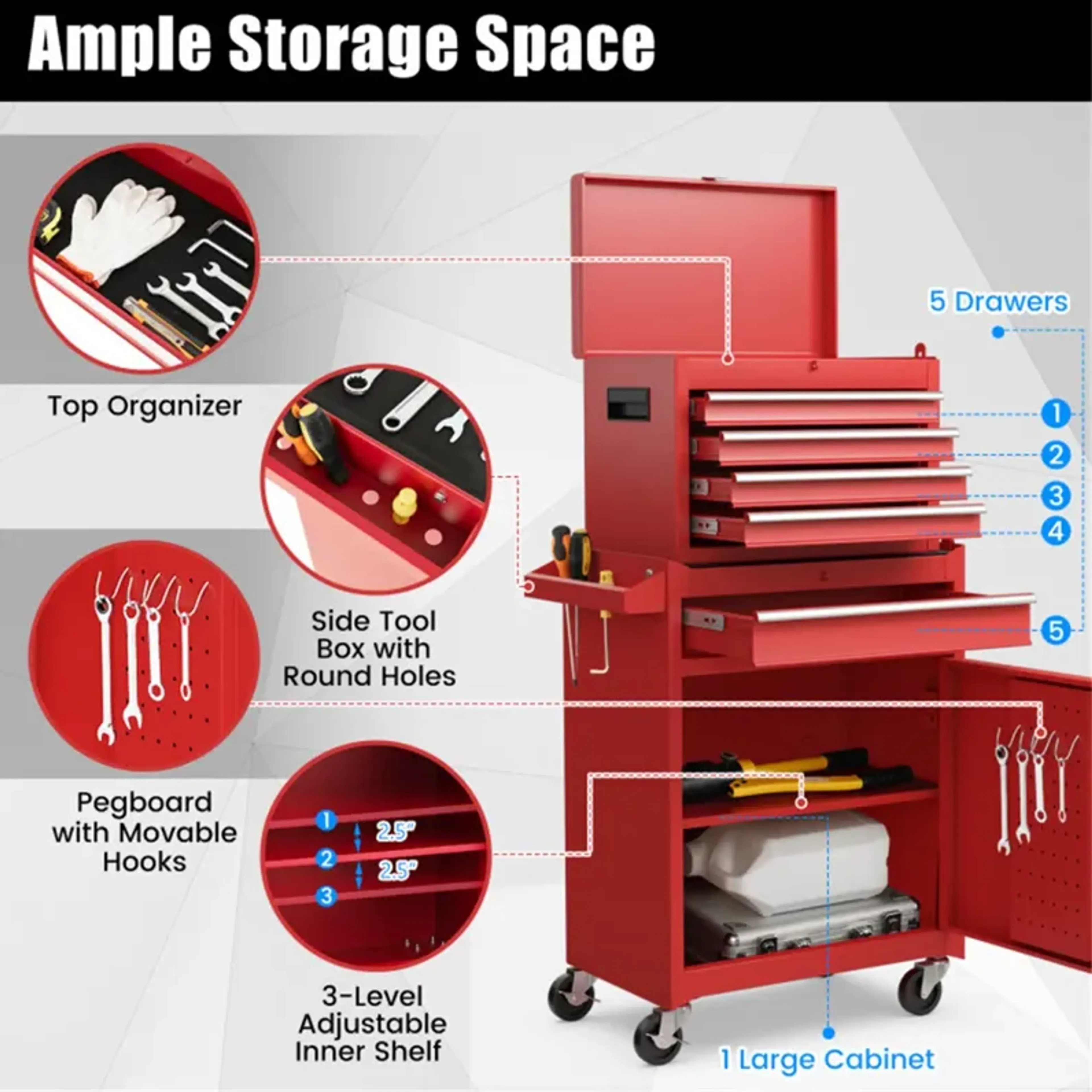 Ample Storage Space

Top Organizer

Side Tool Box with Round Holes

Pegboard with Movable Hooks

1
2.5"
2
2.5"
3

3-Level Adjustable Inner Shelf

5 Drawers

1
2
3
4
5

1 Large Cabinet