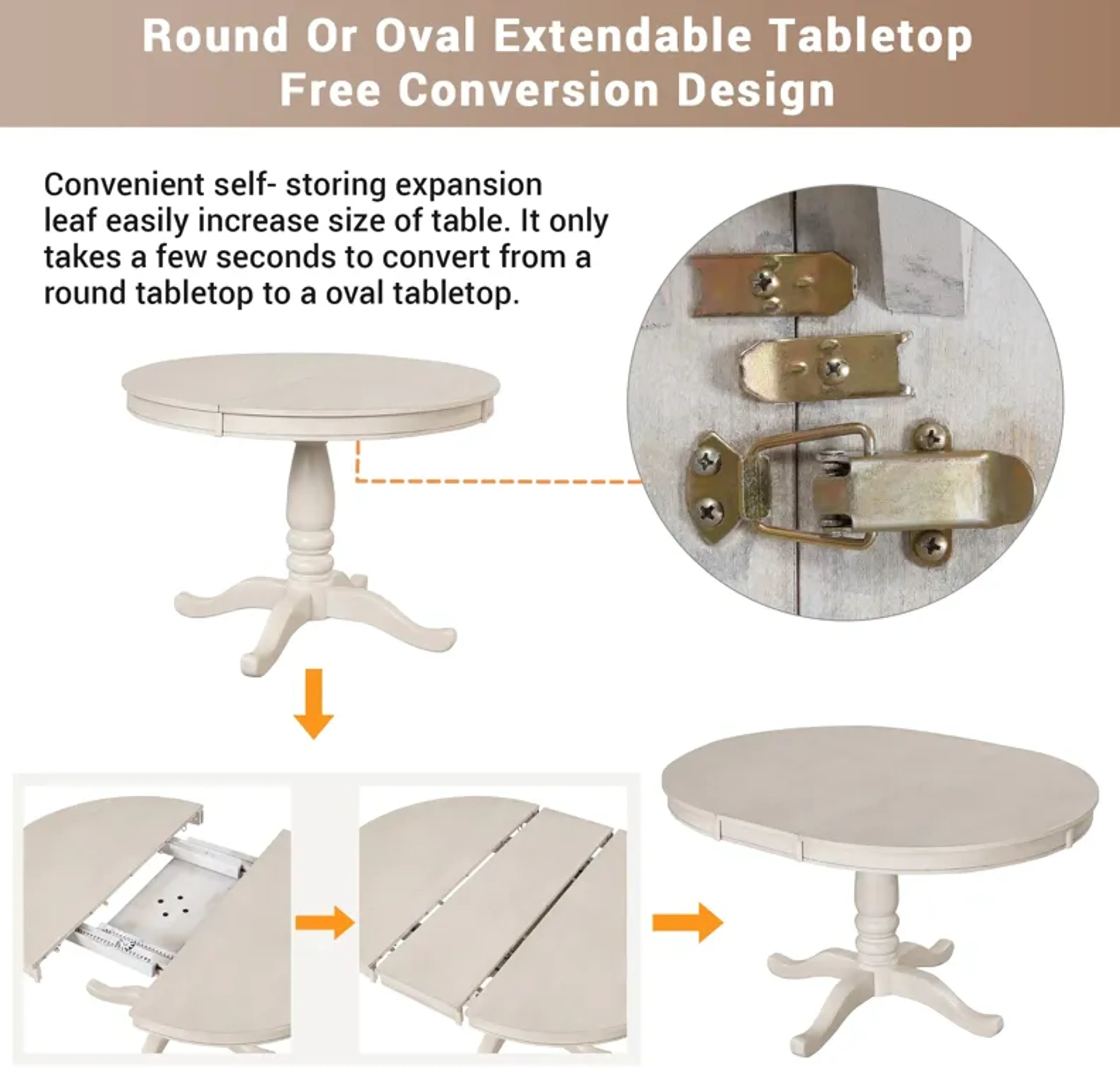 Round Or Oval Extendable Tabletop
Free Conversion Design

Convenient self- storing expansion leaf easily increase size of table. It only takes a few seconds to convert from a round tabletop to a oval tabletop.