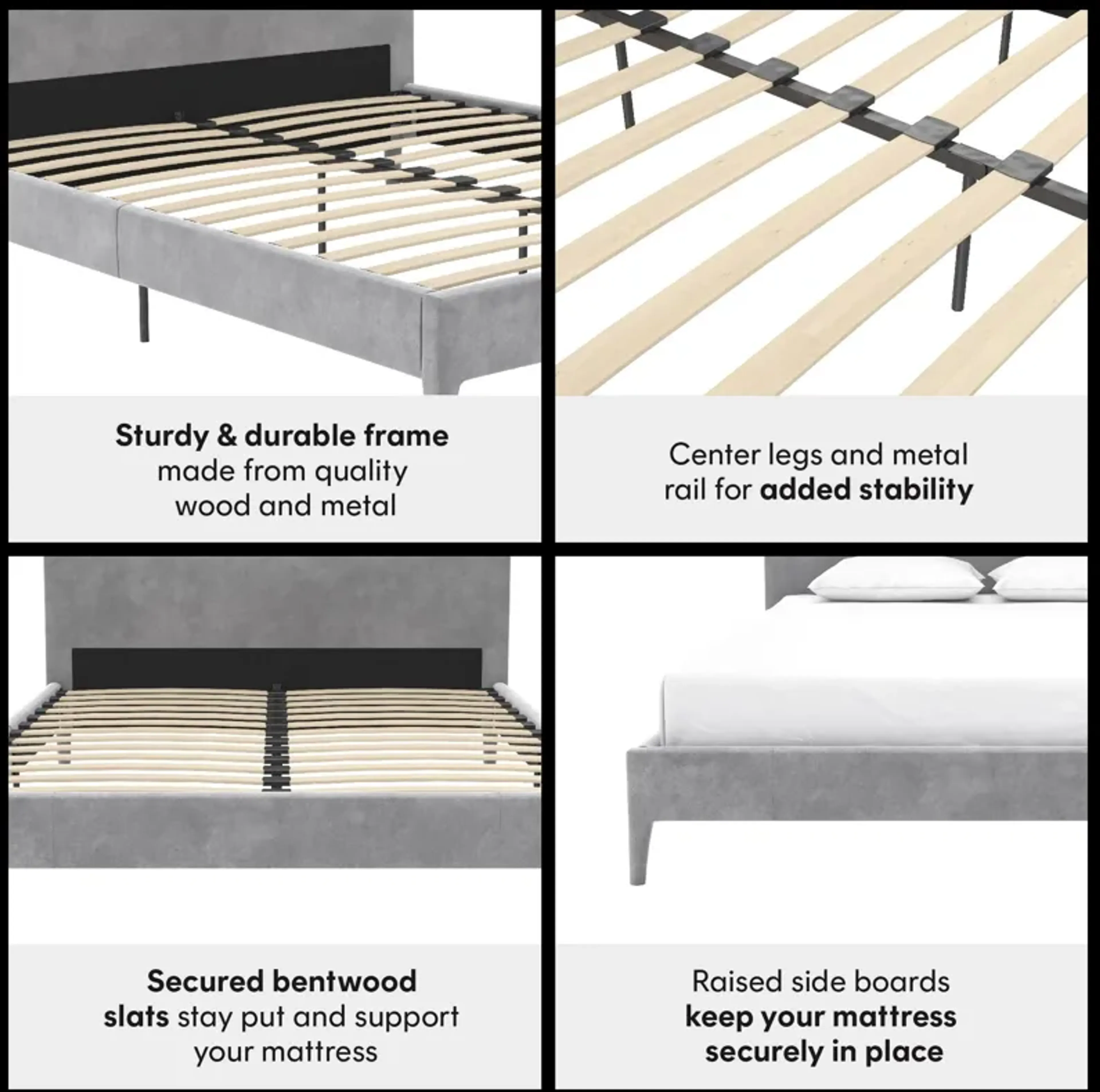 Sturdy & durable frame made from quality wood and metal

Center legs and metal rail for added stability

Secured bentwood slats stay put and support your mattress

Raised side boards keep your mattress securely in place