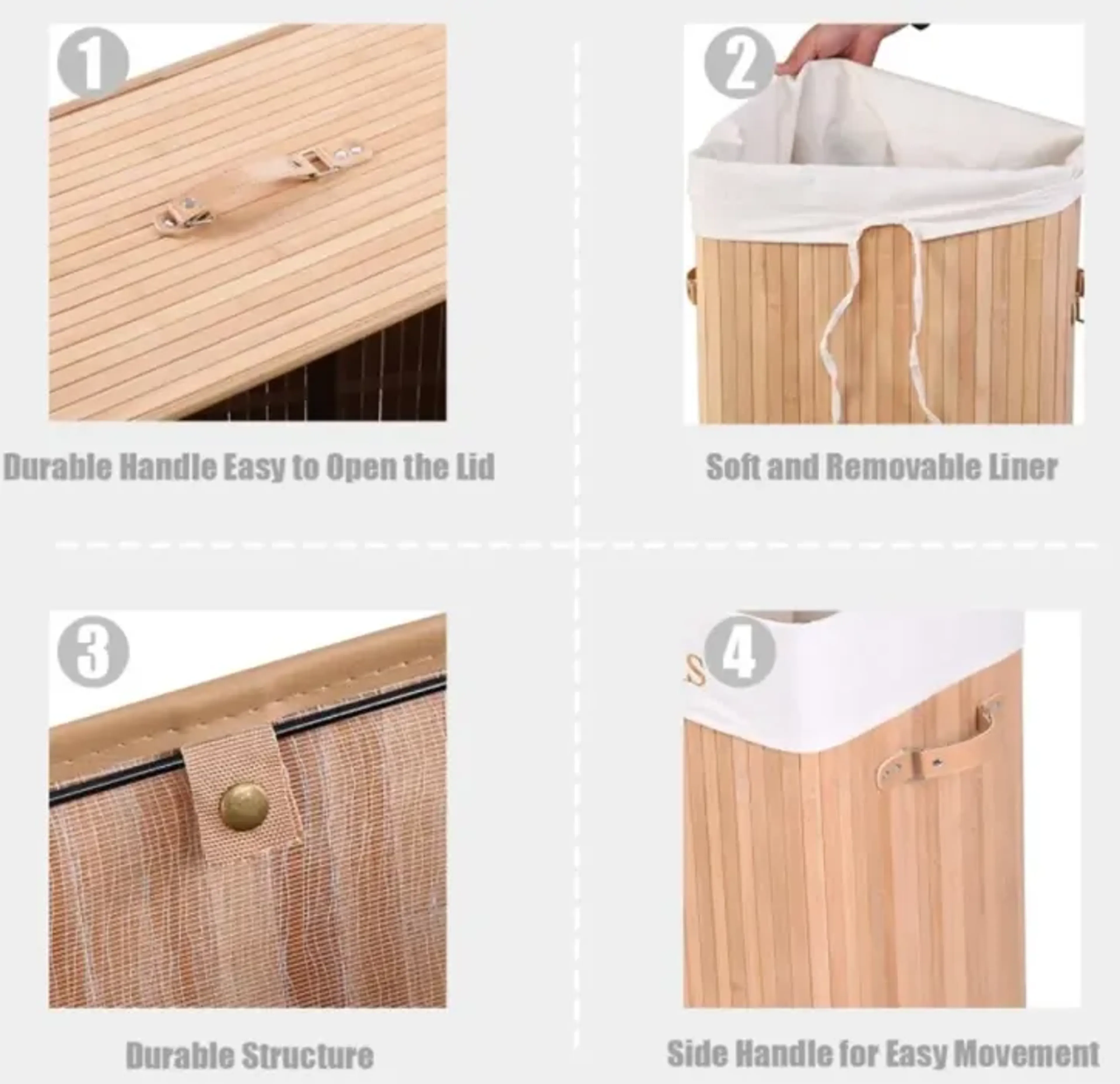 1

Durable Handle Easy to Open the Lid

2

Soft and Removable Liner

3

Durable Structure

4

Side Handle for Easy Movement