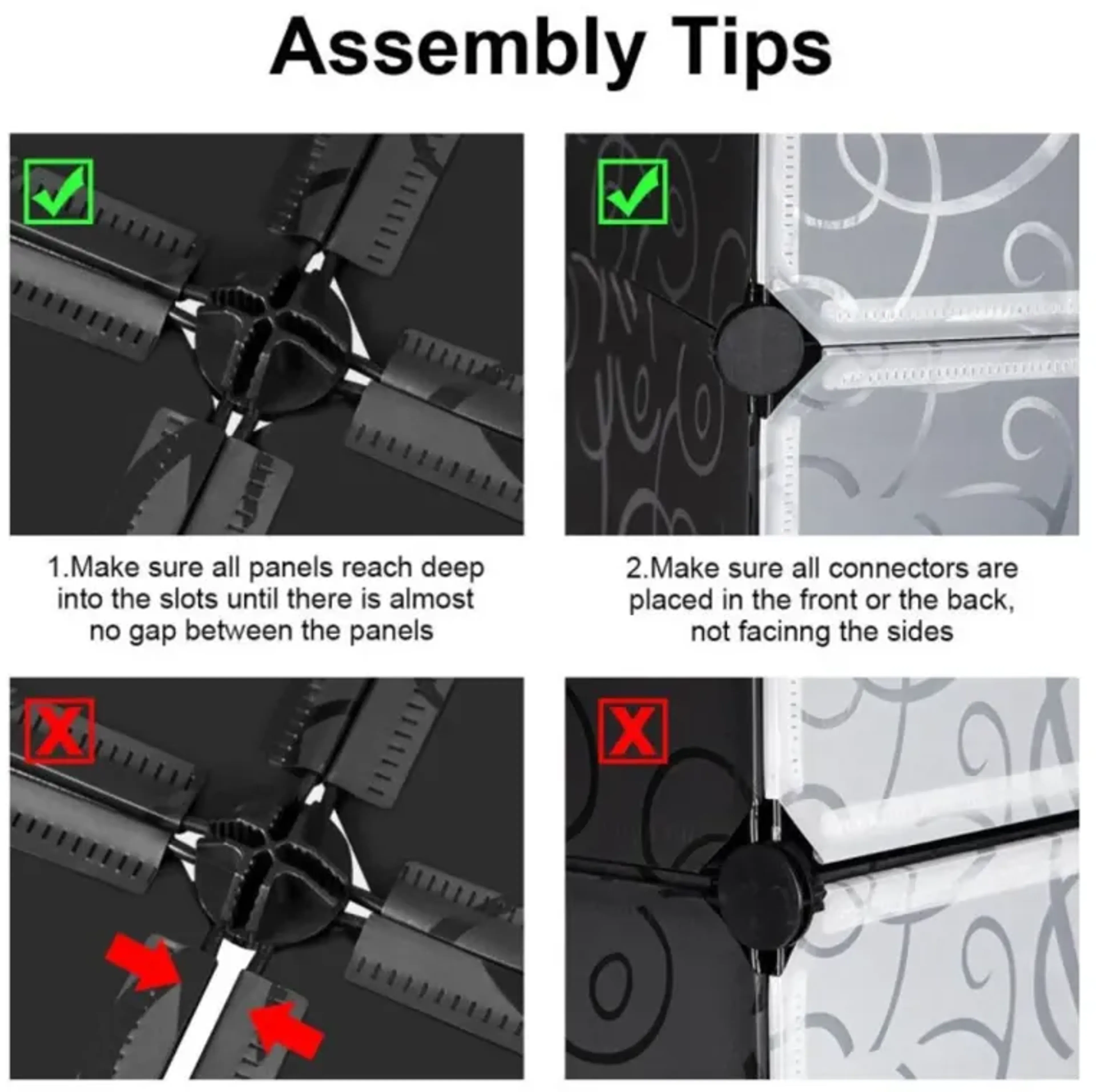 Assembly Tips

1.Make sure all panels reach deep into the slots until there is almost no gap between the panels

2.Make sure all connectors are placed in the front or the back, not facinng the sides