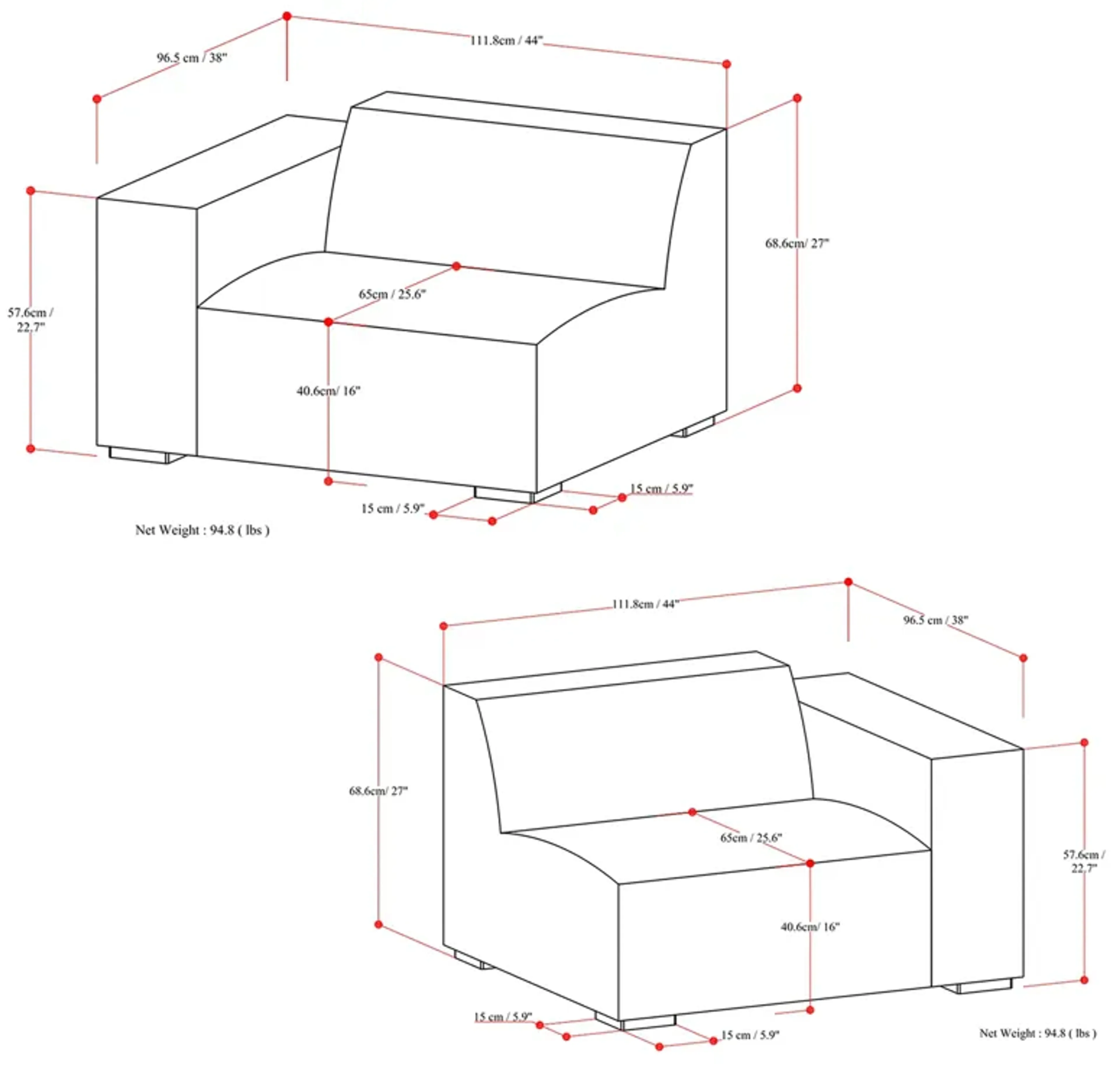 96.5 cm / 38"

111.8cm / 44"

68.6cm/ 27"

57.6cm / 22.7"

65cm / 25.6"

40.6cm/ 16"

15 cm / 5.9"

15 cm / 5.9"

Net Weight : 94.8 ( lbs )

111.8cm / 44"

96.5 cm / 38"

68.6cm/ 27"

65cm / 25.6"

57.6cm / 22.7"

40.6cm/ 16"

15 cm / 5.9"

15 cm / 5.9"

Net Weight : 94.8 ( lbs )