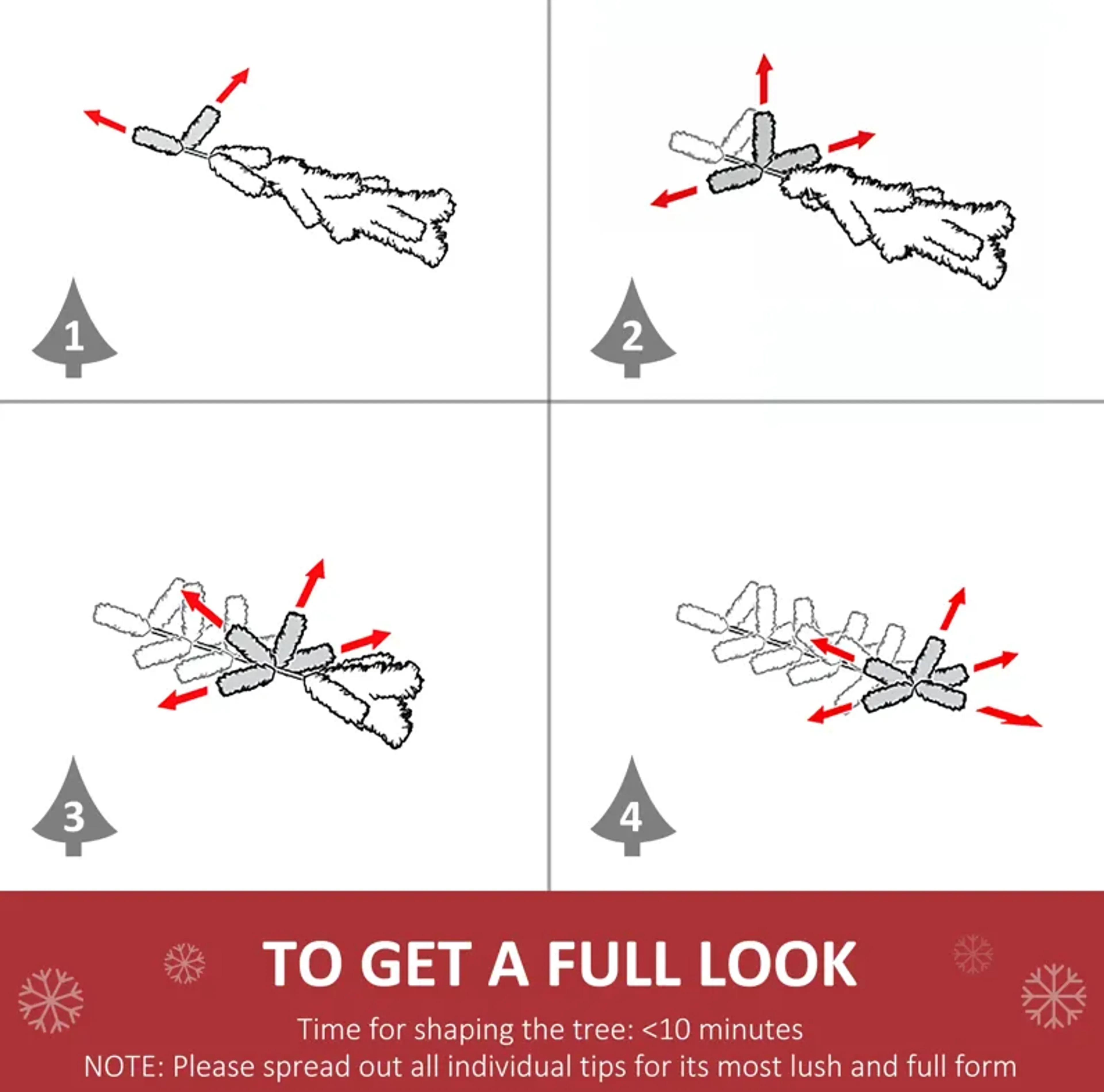 1

2

3

4

TO GET A FULL LOOK

Time for shaping the tree: <10 minutes

NOTE: Please spread out all individual tips for its most lush and full form