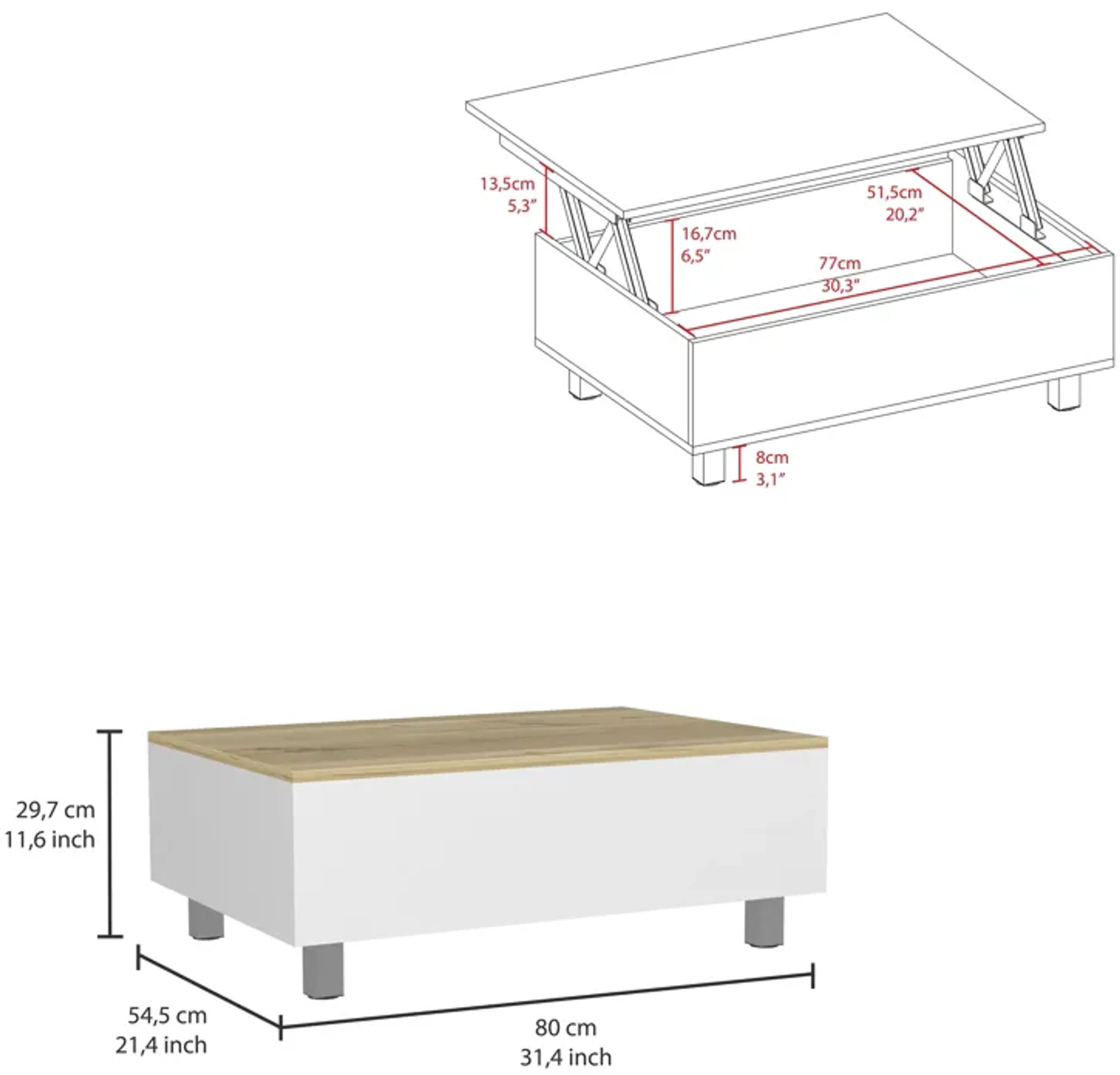 13,5cm
5,3"

51,5cm
20,2"

16,7cm
6,5"

77cm
30,3"

8cm
3,1"

29,7 cm
11,6 inch

54,5 cm
21,4 inch

80 cm
31,4 inch