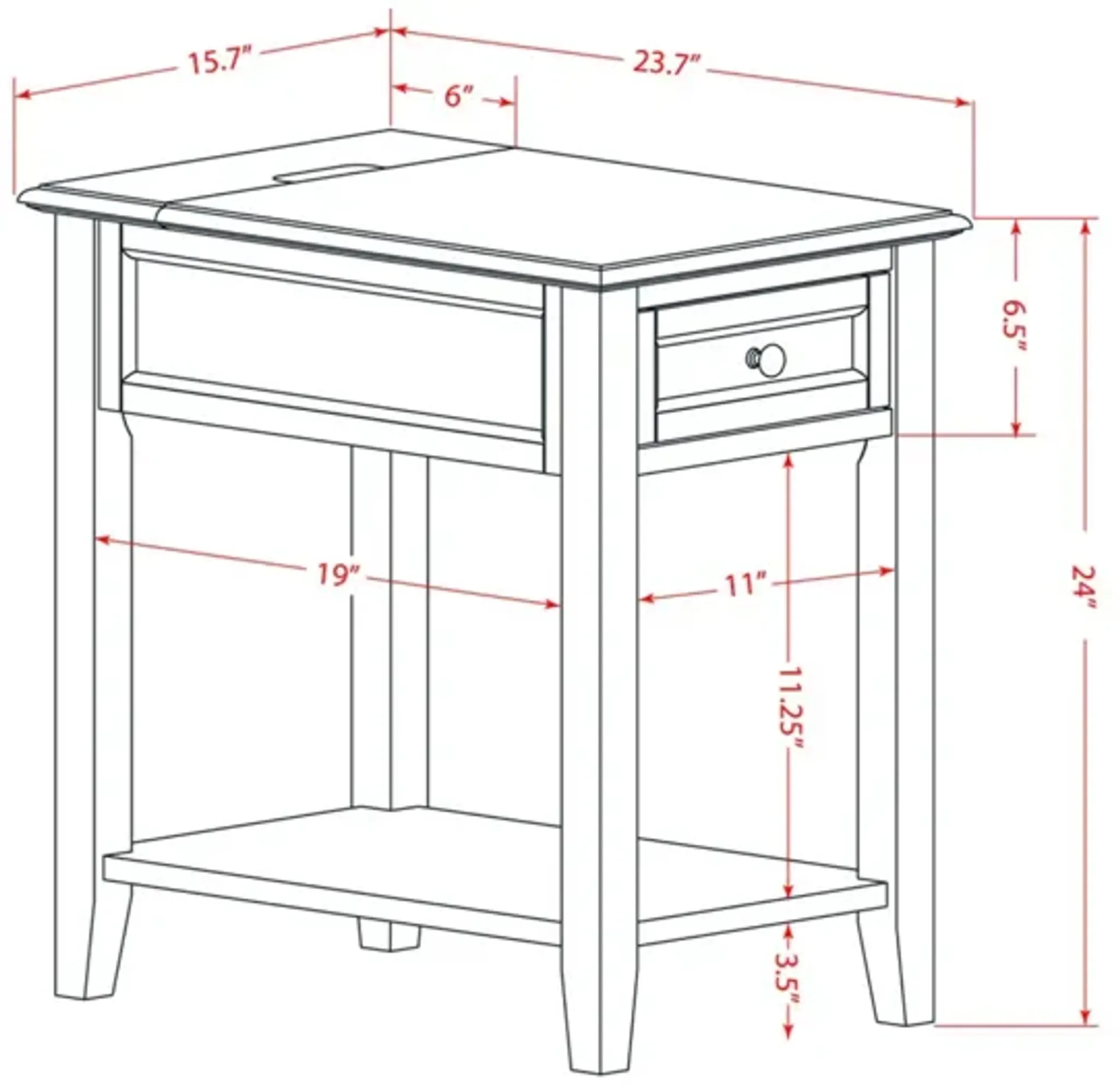 15.7”
23.7”
6”
6.5”
24”
19”
11”
11.25”
3.5”