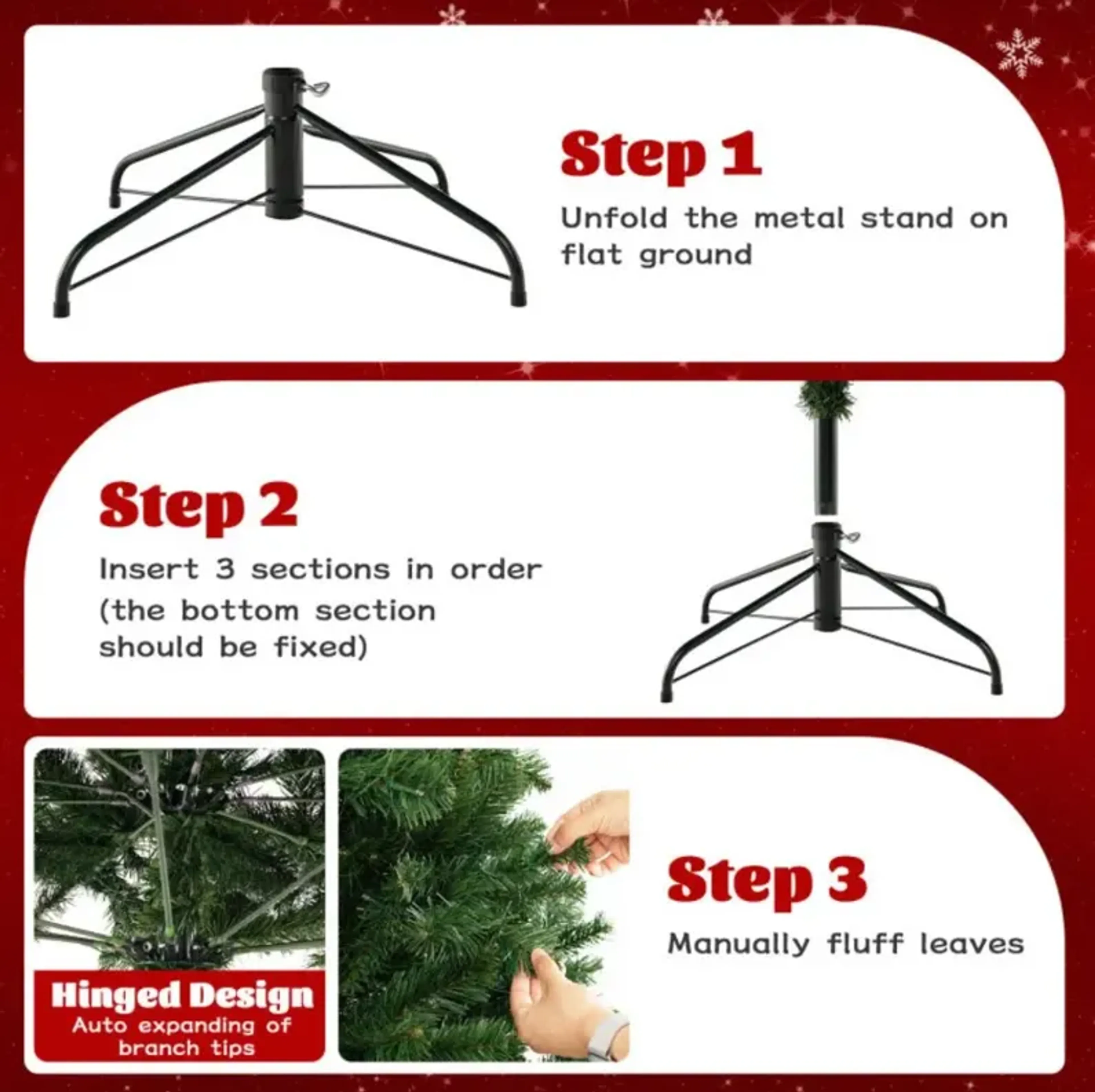 Step 1

Unfold the metal stand on flat ground

Step 2

Insert 3 sections in order (the bottom section should be fixed)

Hinged Design
Auto expanding of branch tips

Step 3

Manually fluff leaves