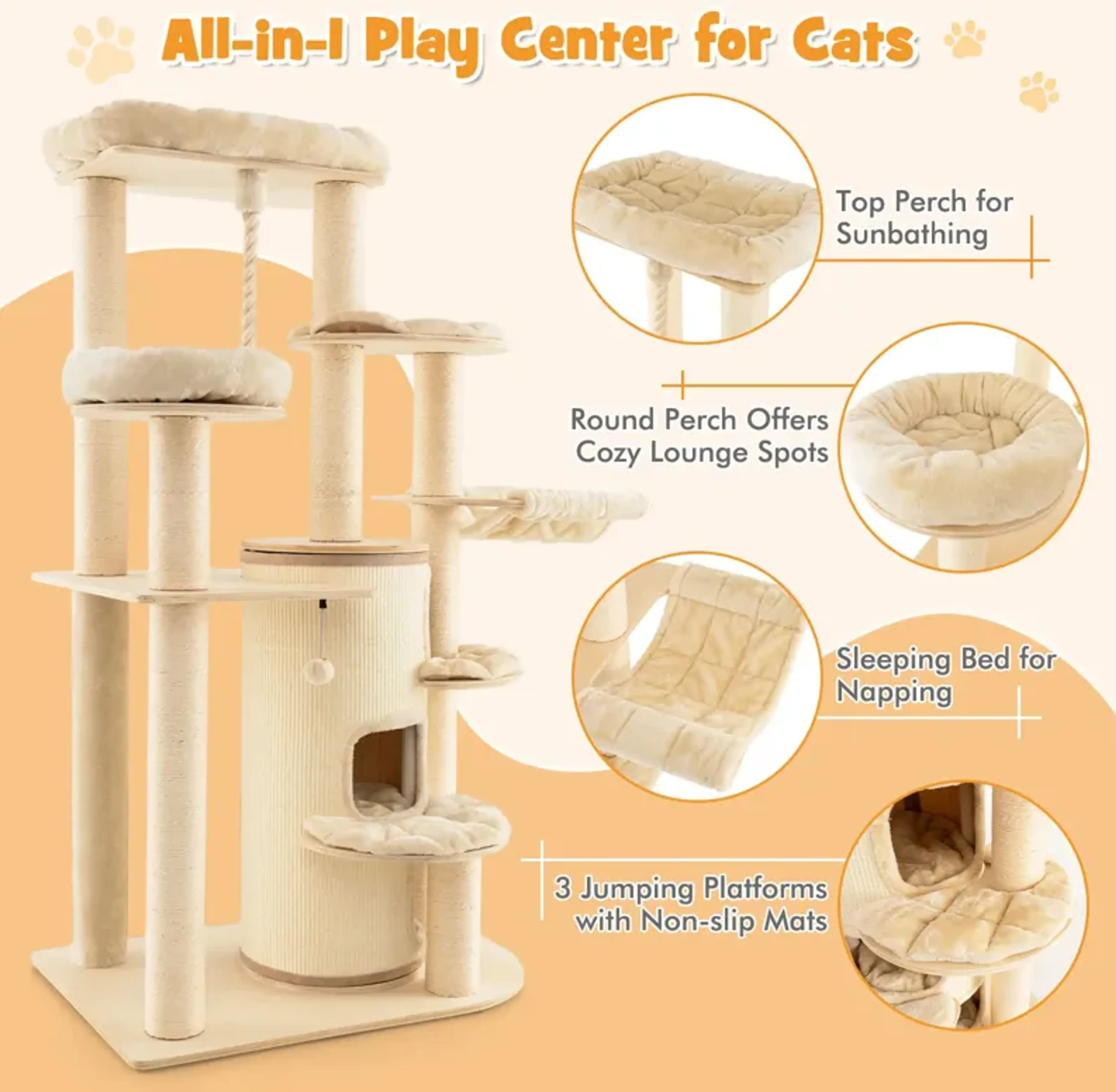 All-in-1 Play Center for Cats

Top Perch for Sunbathing

Round Perch Offers Cozy Lounge Spots

Sleeping Bed for Napping

3 Jumping Platforms with Non-slip Mats