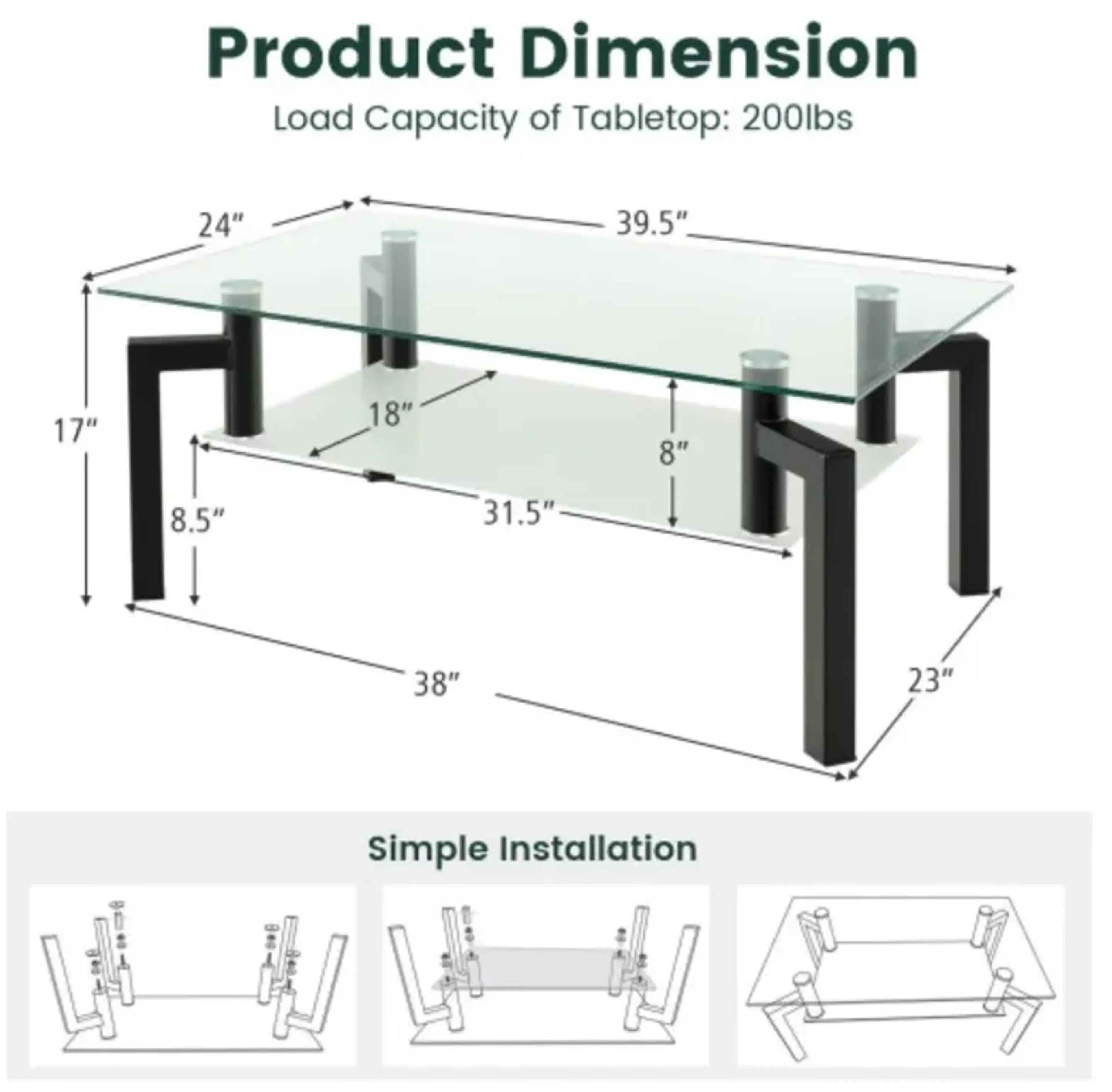 Product Dimension

Load Capacity of Tabletop: 200lbs

24″

39.5″

17″

18″

8″

8.5″

31.5″

38″

23″

Simple Installation