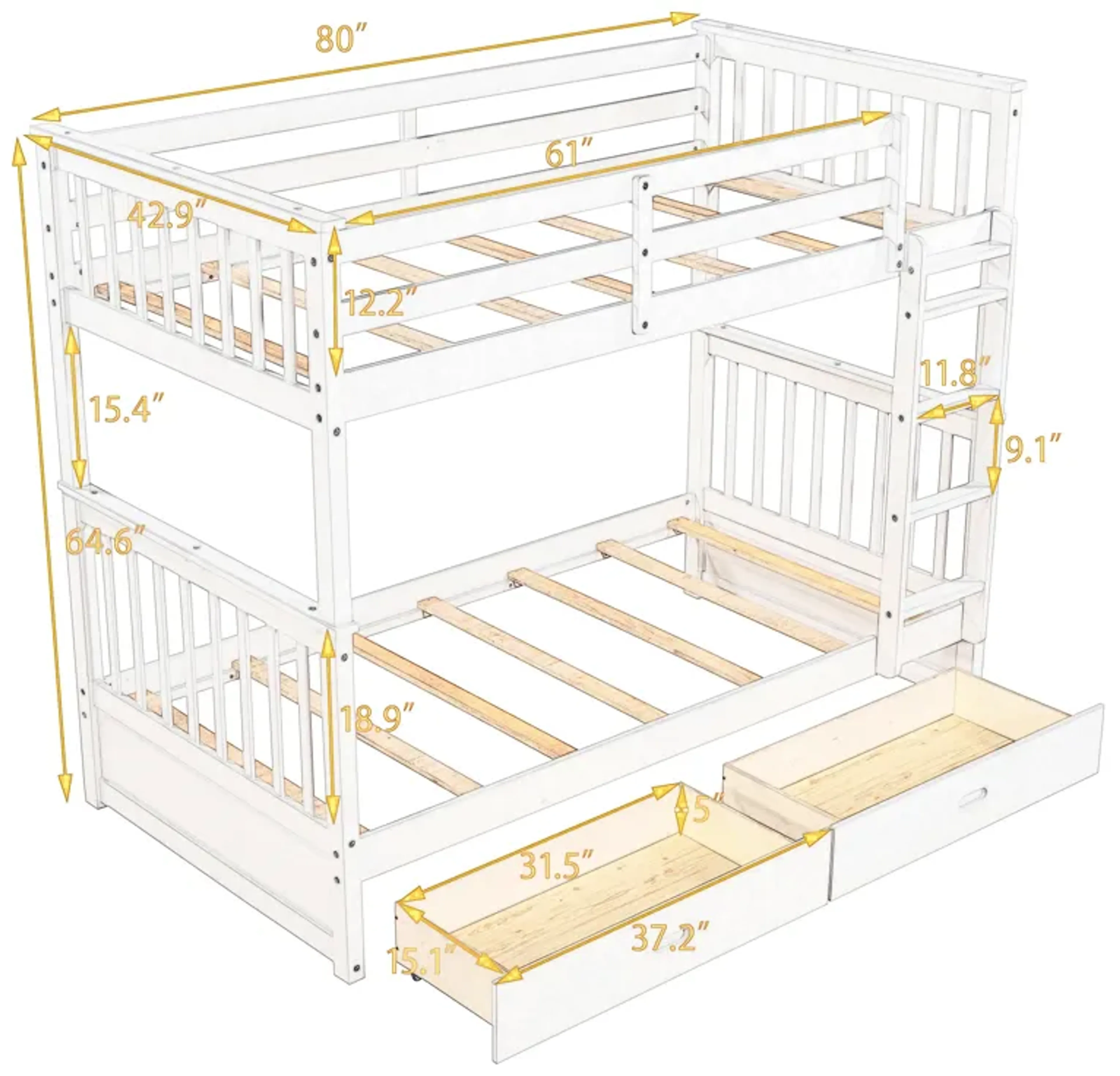 80″

61″

42.9″

12.2″

15.4″

11.8″

9.1″

64.6″

18.9″

5″

31.5″

37.2″

15.1″