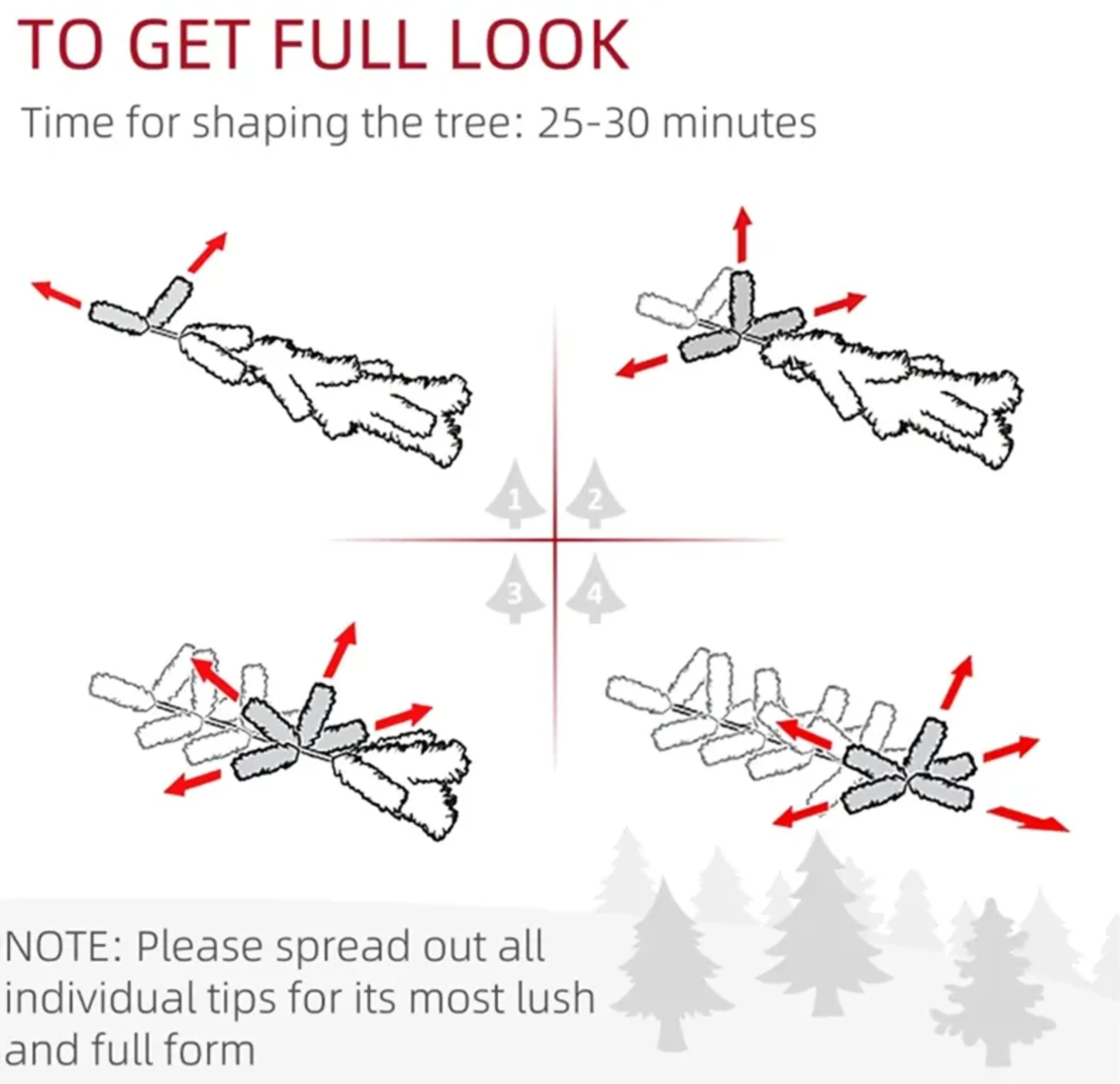 TO GET FULL LOOK

Time for shaping the tree: 25-30 minutes

1 2 3 4

NOTE: Please spread out all individual tips for its most lush and full form