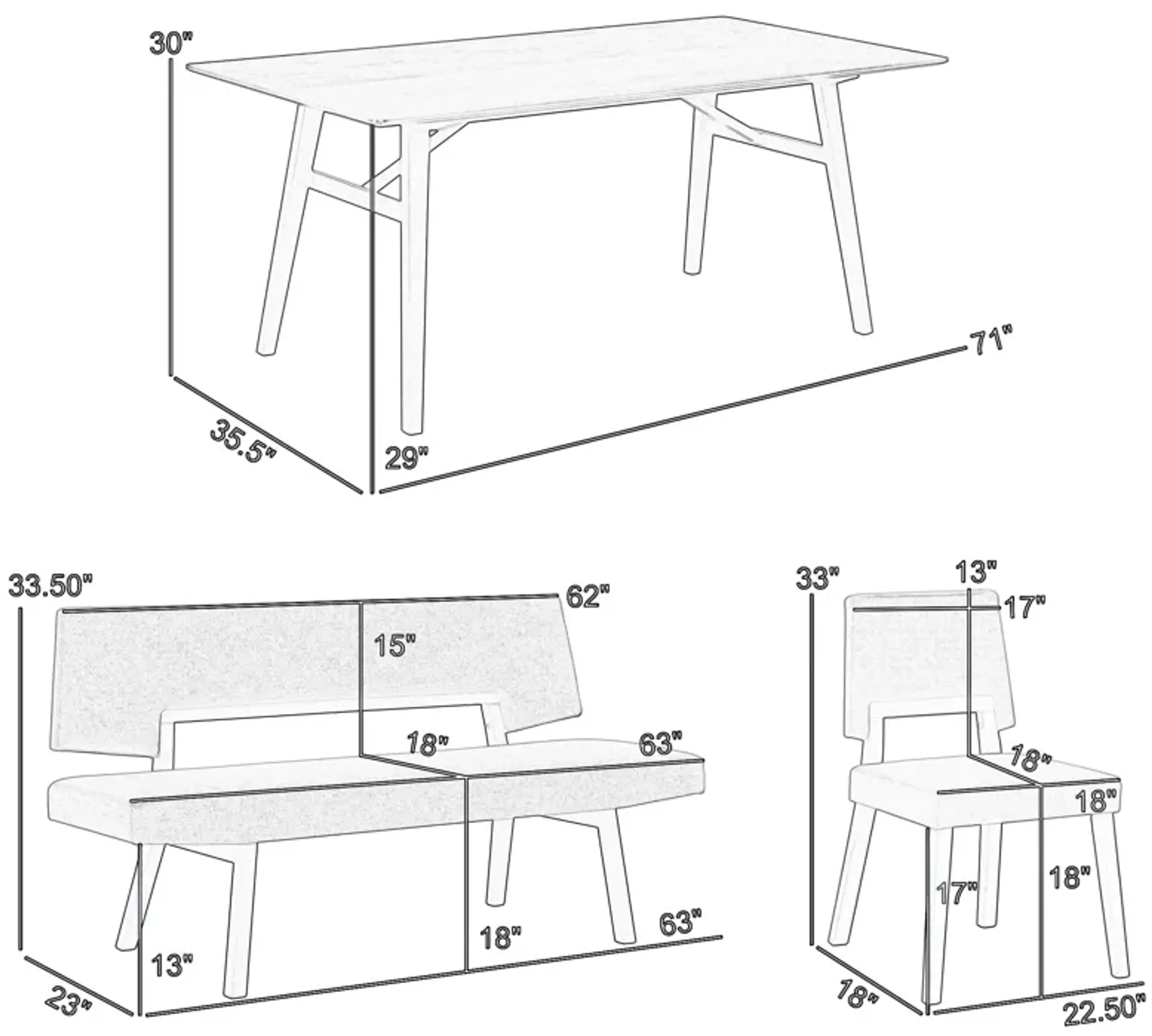 30"
71"
35.5"
29"

33.50"
62"
15"
18"
63"
18"
63"
13"
23"

33"
13"
17"
18"
18"
17"
18"
18"
22.50"