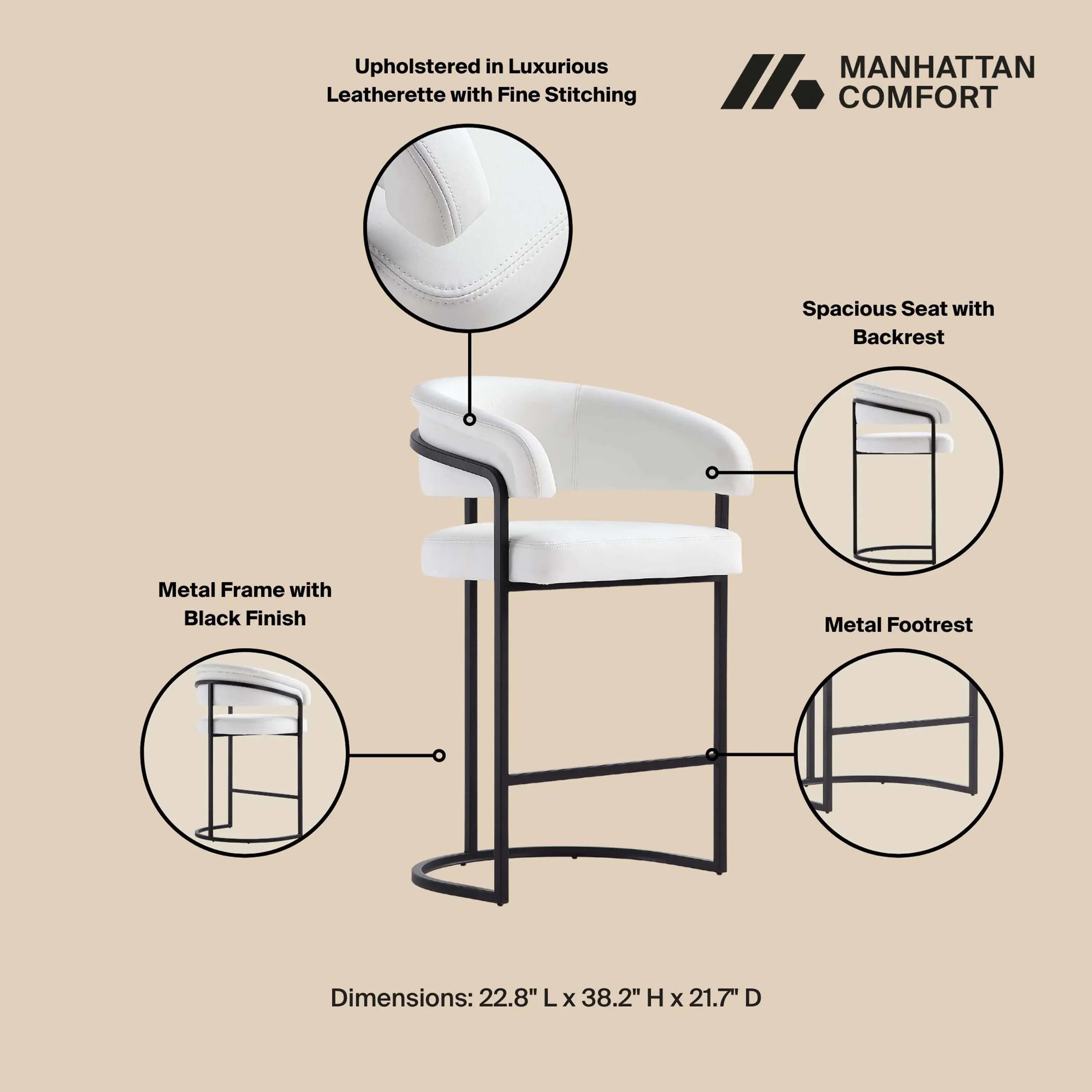 Upholstered in Luxurious Leatherette with Fine Stitching

MANHATTAN COMFORT

Spacious Seat with Backrest

Metal Frame with Black Finish

Metal Footrest

Dimensions: 22.8" L x 38.2" H x 21.7" D