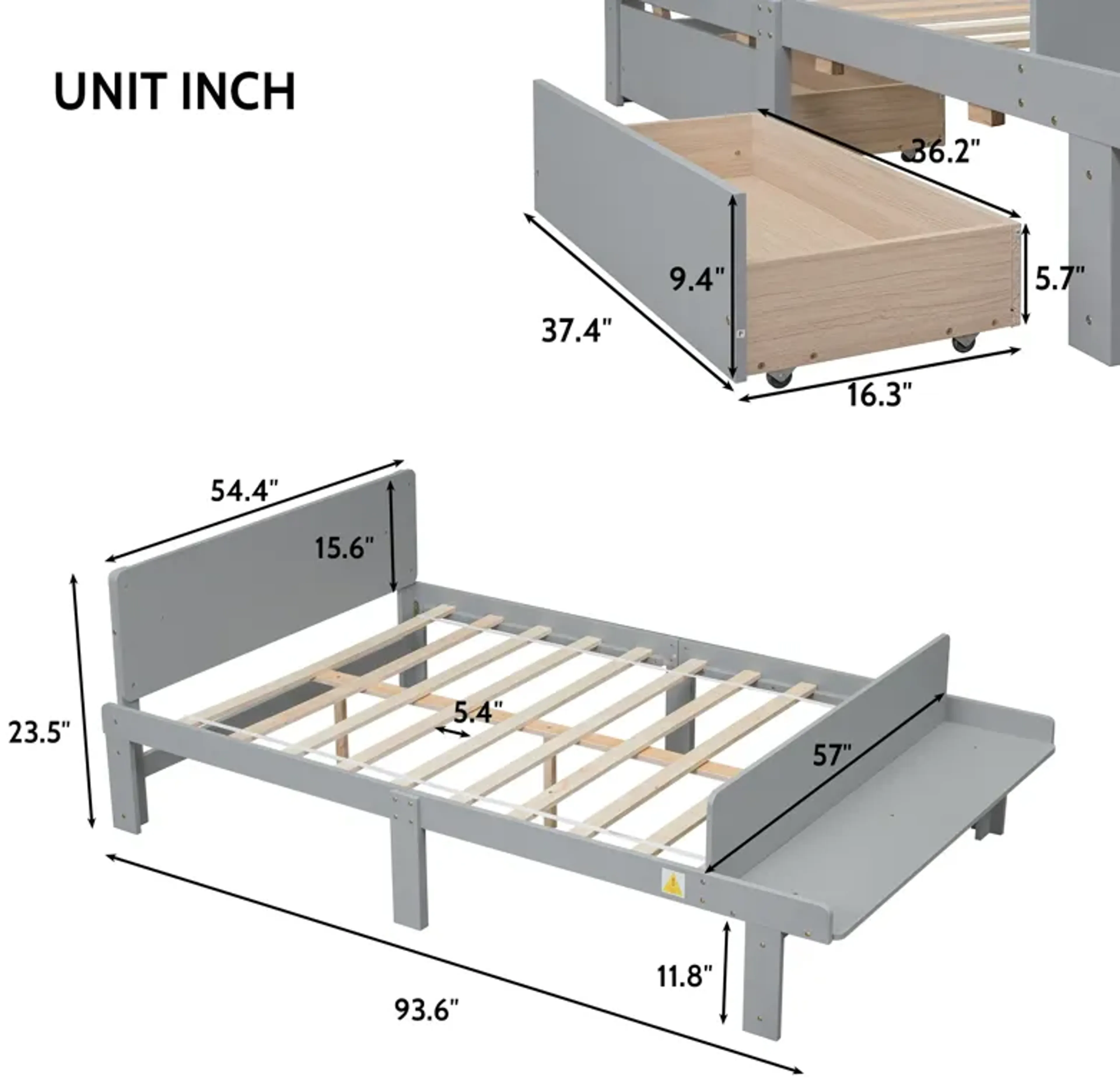 UNIT INCH

36.2"

9.4"

5.7"

37.4"

16.3"

54.4"

15.6"

23.5"

5.4"

57"

11.8"

93.6"