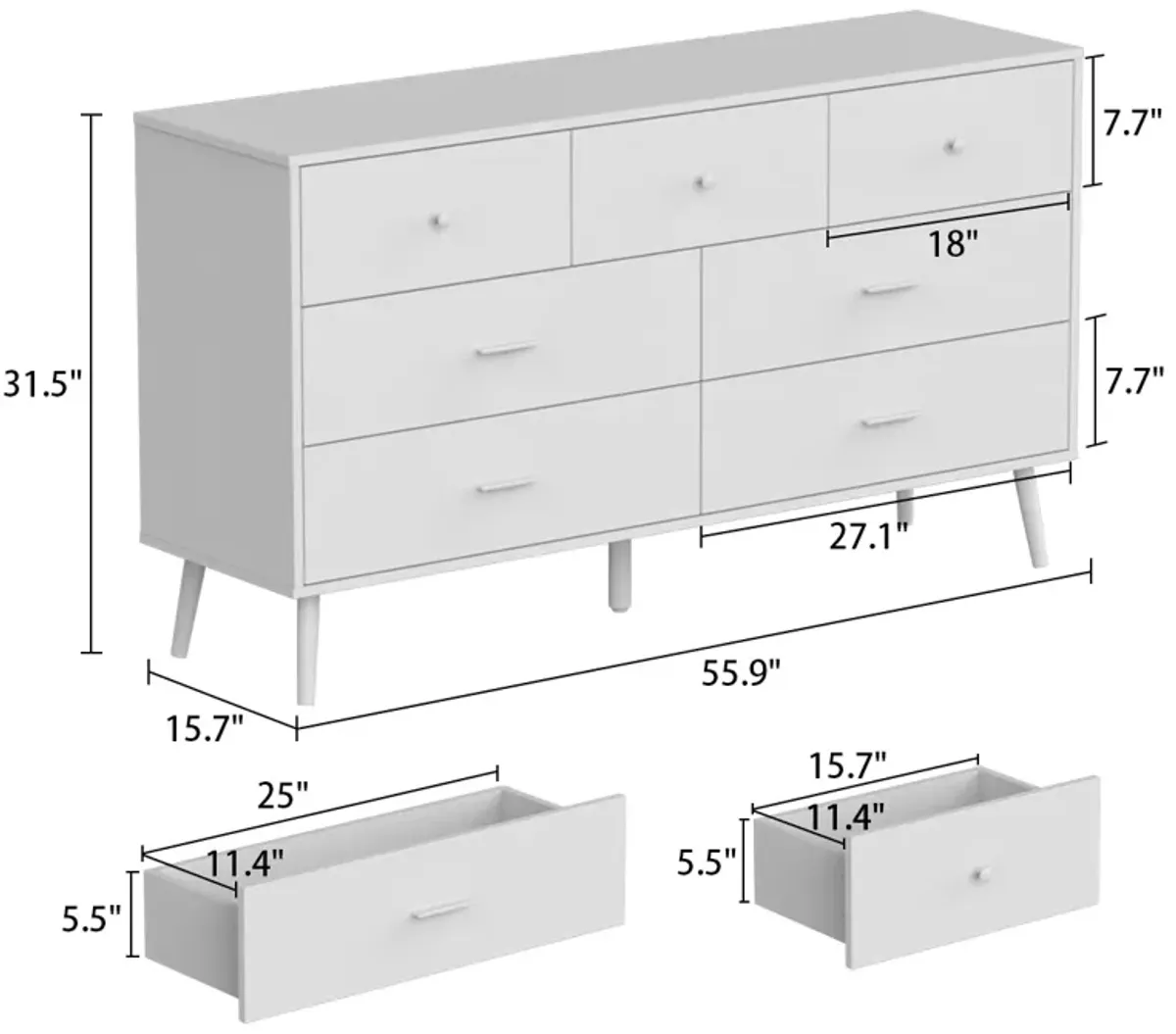 7.7"

18"

31.5"

7.7"

27.1"

55.9"

15.7"

25"

11.4"

5.5"

15.7"

11.4"

5.5"