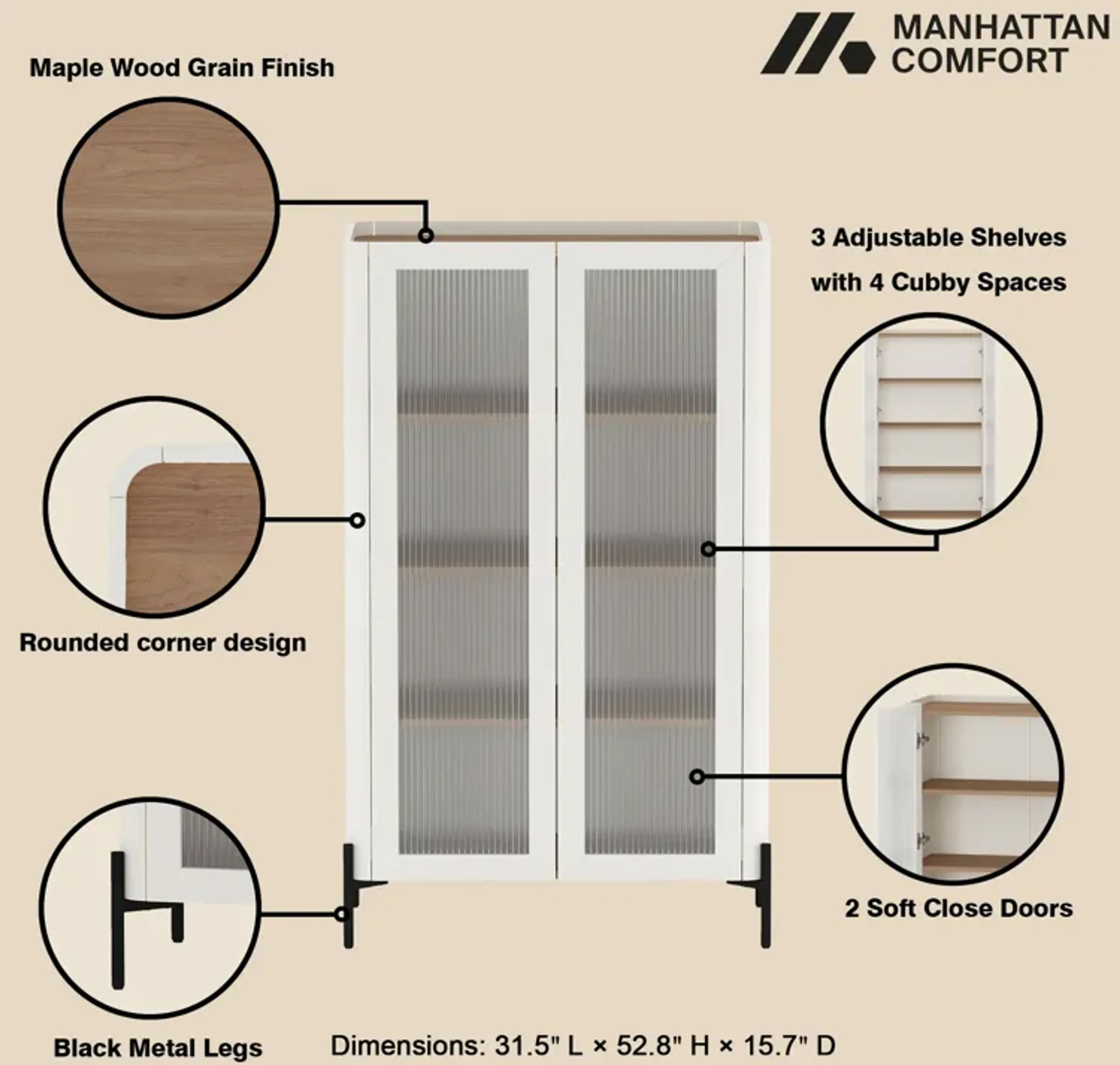 MANHATTAN COMFORT

Maple Wood Grain Finish

3 Adjustable Shelves with 4 Cubby Spaces

Rounded corner design

2 Soft Close Doors

Black Metal Legs

Dimensions: 31.5" L × 52.8" H × 15.7" D