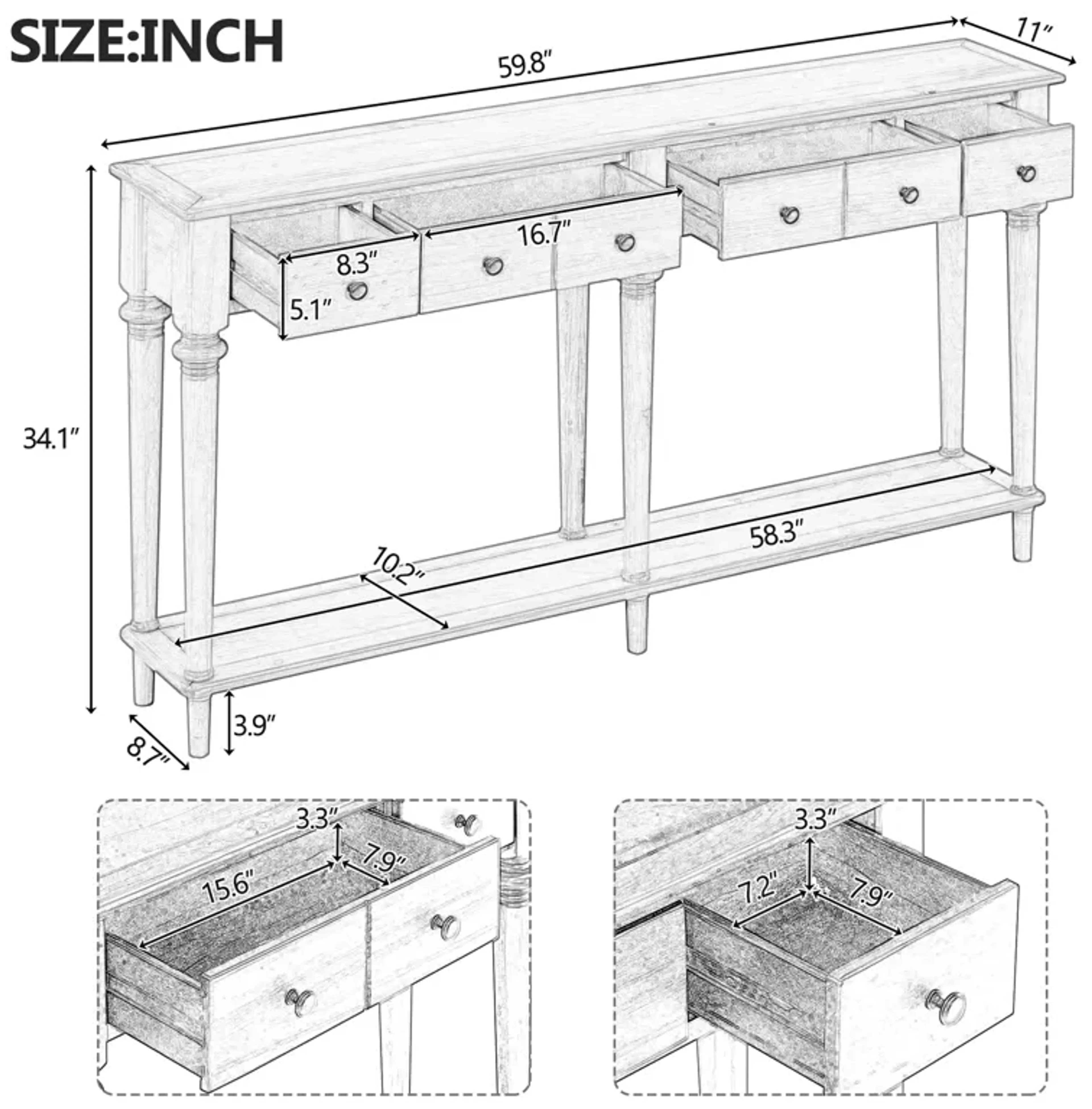 SIZE:INCH

59.8″

11″

16.7″

8.3″

5.1″

34.1″

58.3″

10.2″

3.9″

8.7″

3.3″

7.9″

15.6″

3.3″

7.2″

7.9″