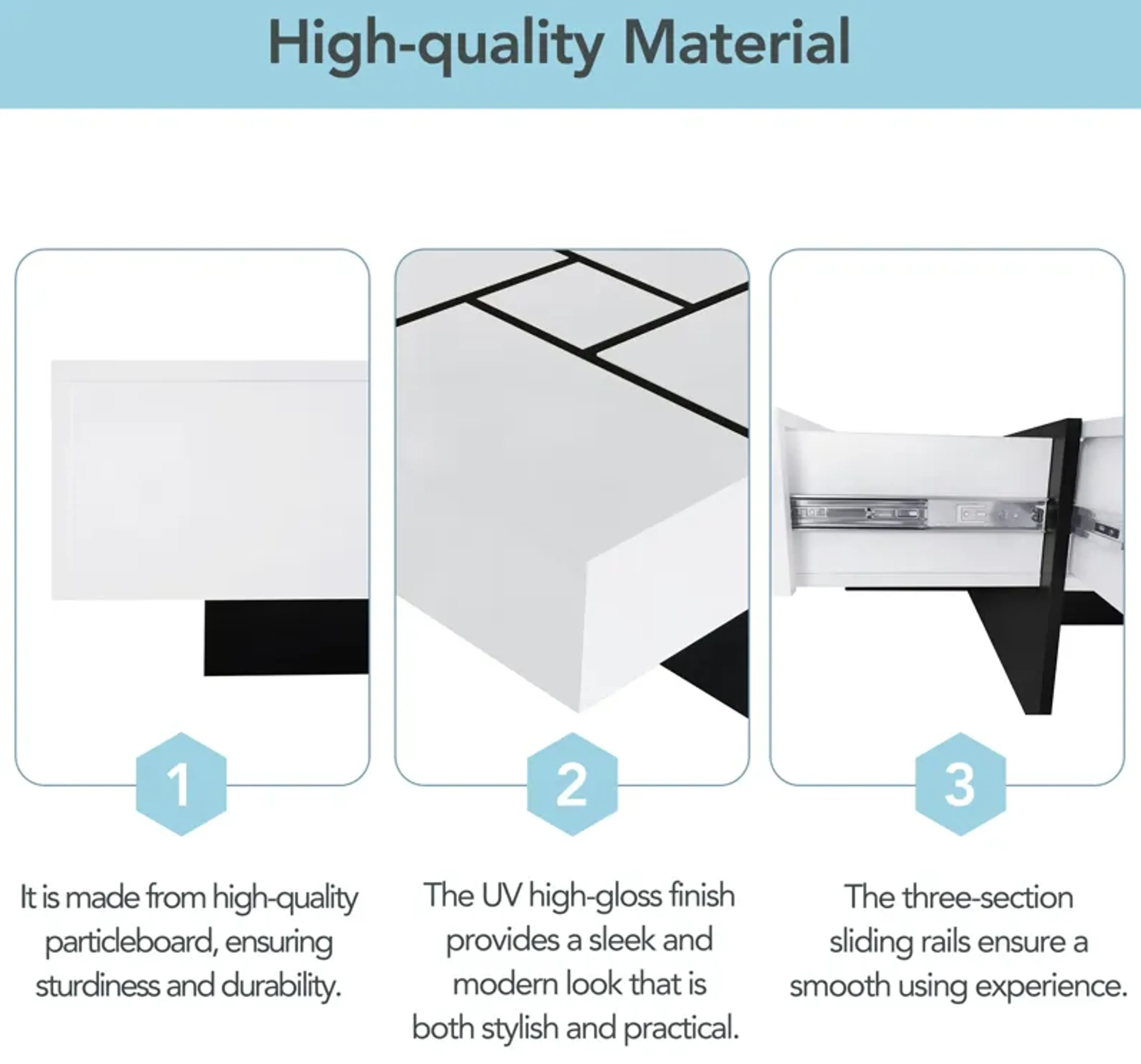 High-quality Material

1

It is made from high-quality particleboard, ensuring sturdiness and durability.

2

The UV high-gloss finish provides a sleek and modern look that is both stylish and practical.

3

The three-section sliding rails ensure a smooth using experience.