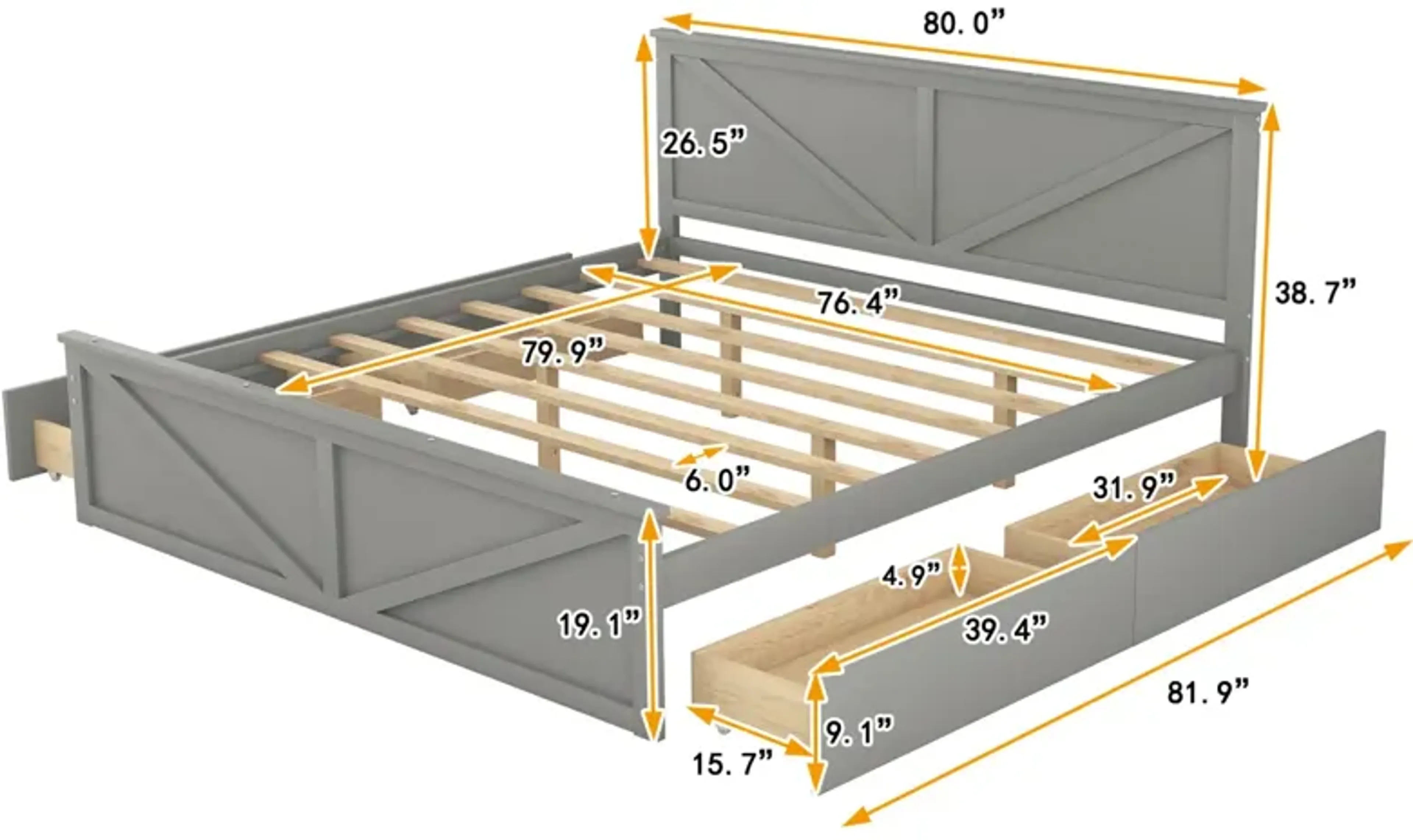 80. 0”

26. 5”

38. 7”

76. 4”

79. 9”

6. 0”

31. 9”

4. 9”

39. 4”

19. 1”

81. 9”

9. 1”

15. 7”