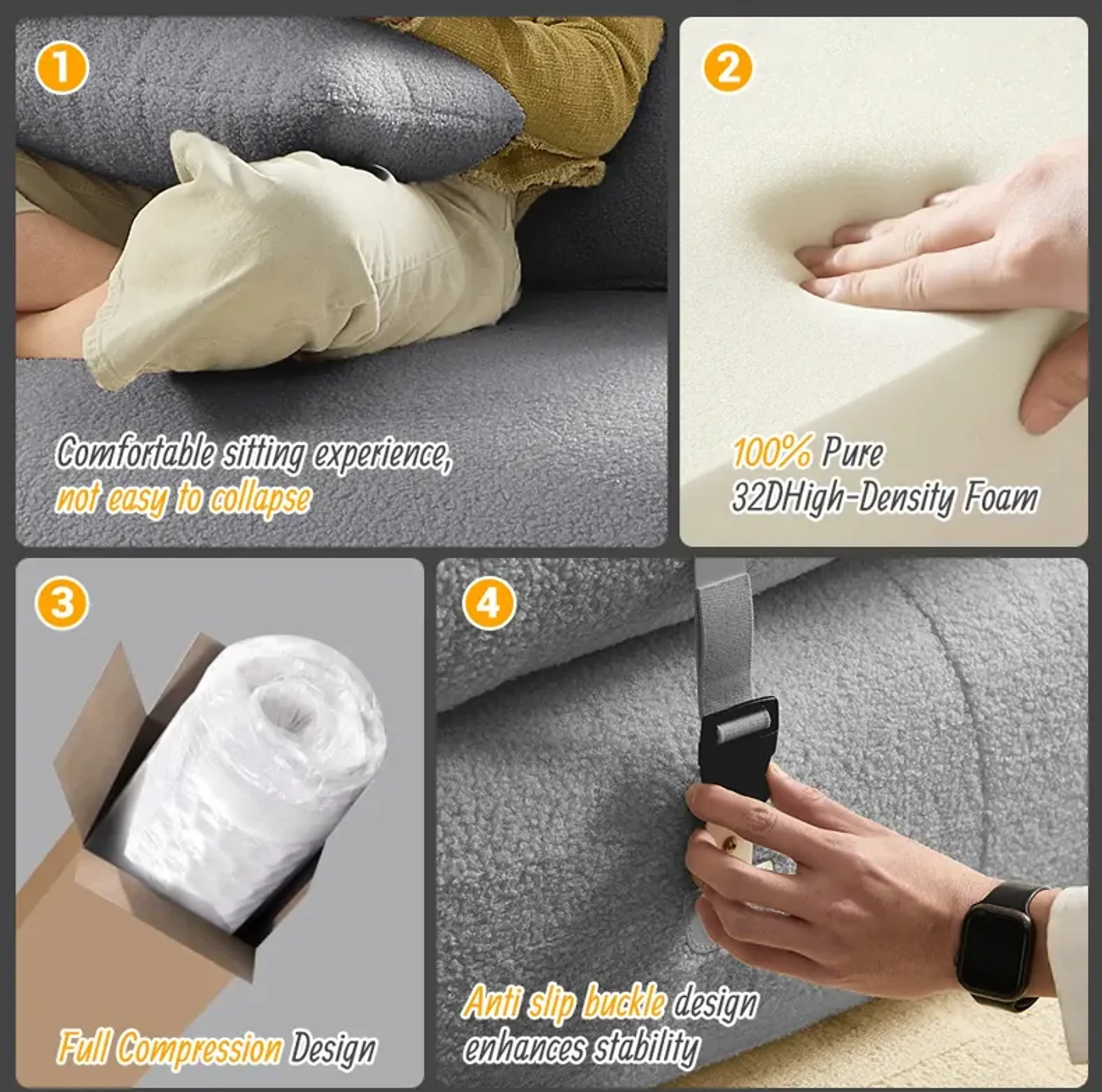 1

Comfortable sitting experience, not easy to collapse

2

100% Pure 32DHigh-Density Foam

3

Full Compression Design

4

Anti slip buckle design enhances stability