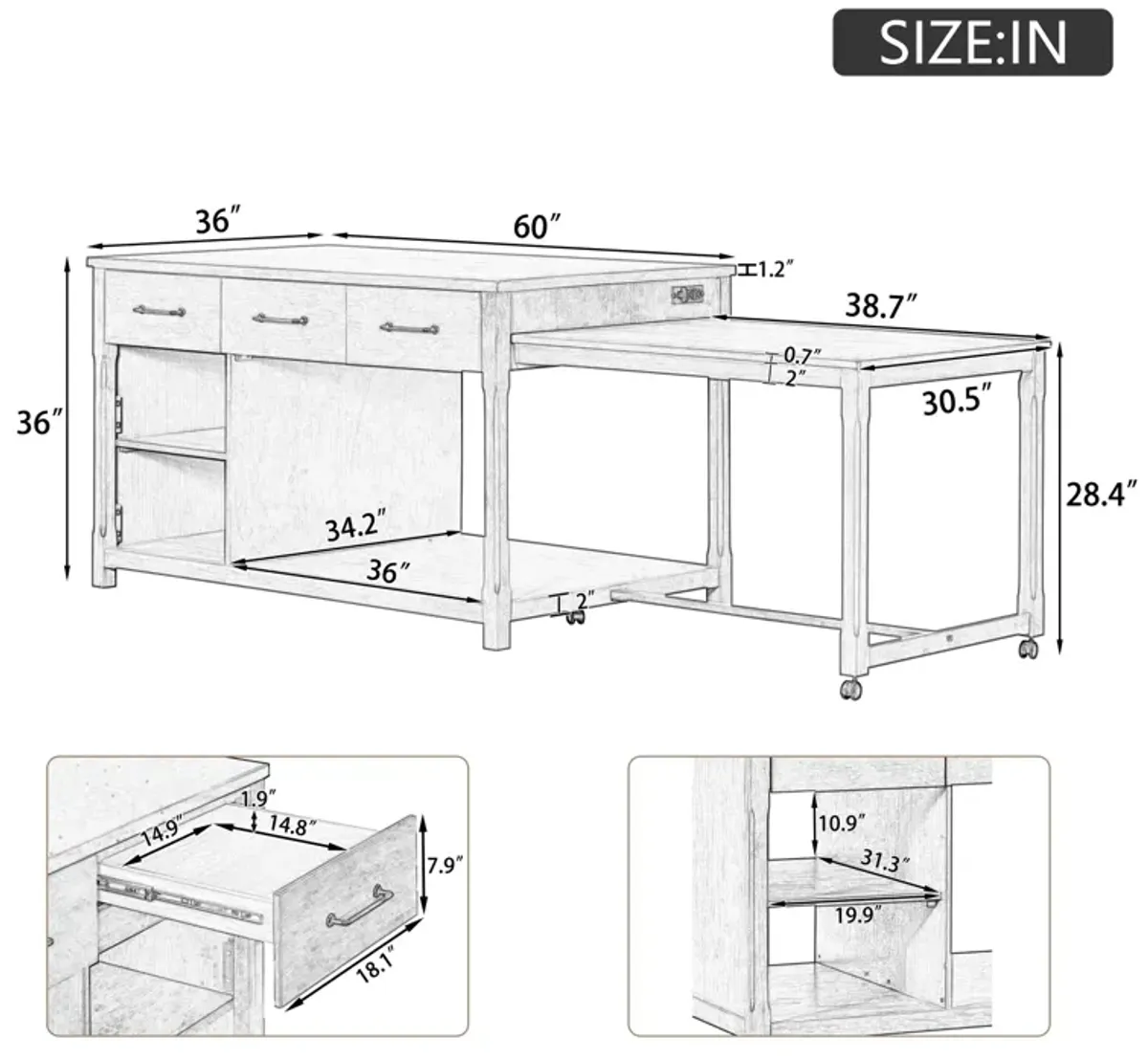 SIZE:IN

36″
60″
1.2″
38.7″
0.7″
2″
30.5″
36″
28.4″
34.2″
36″
2″

1.9″
14.9″
14.8″
7.9″
18.1″

10.9″
31.3″
19.9″