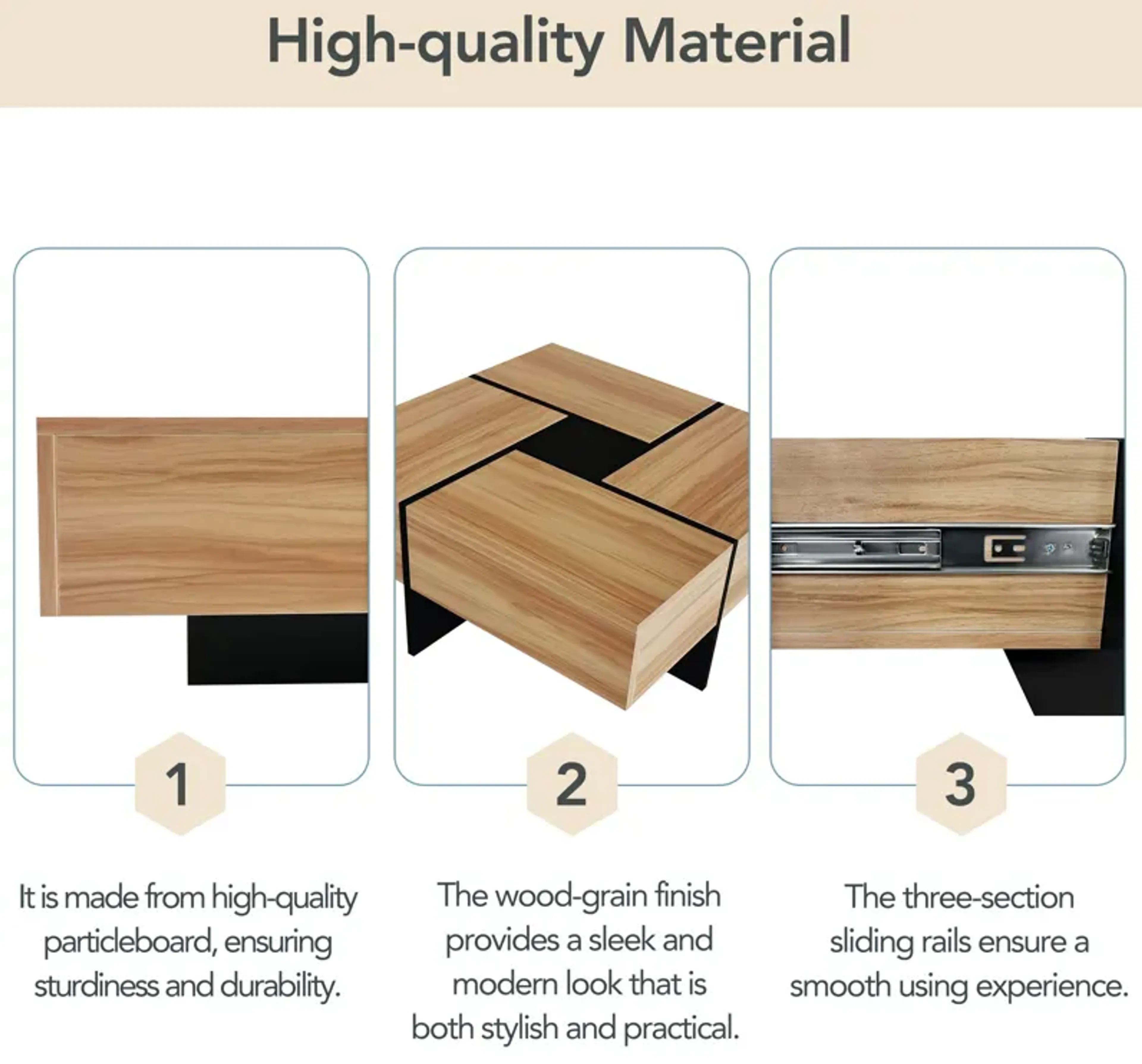 High-quality Material

1

It is made from high-quality particleboard, ensuring sturdiness and durability.

2

The wood-grain finish provides a sleek and modern look that is both stylish and practical.

3

The three-section sliding rails ensure a smooth using experience.