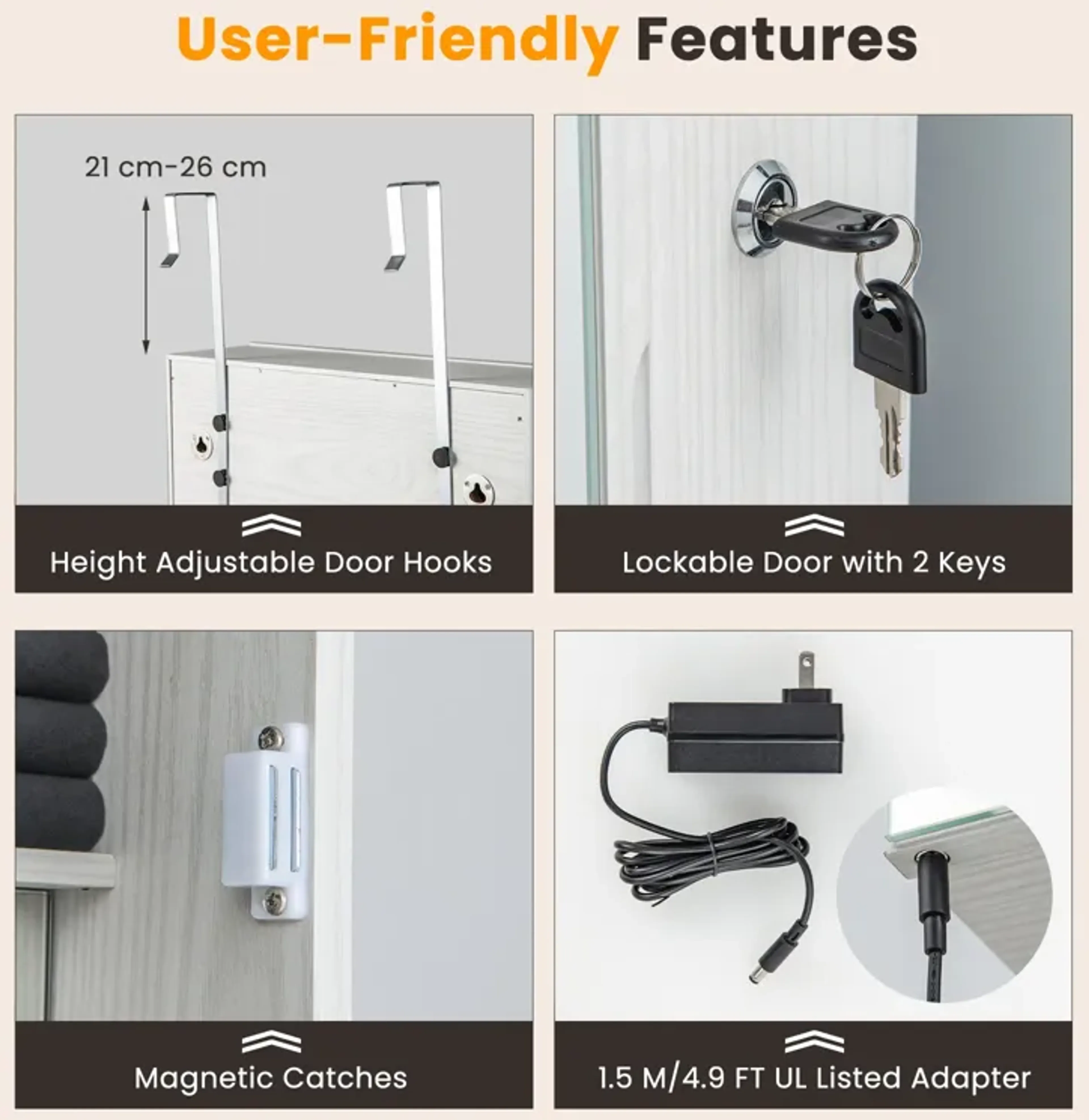 User-Friendly Features

21 cm-26 cm

Height Adjustable Door Hooks

Lockable Door with 2 Keys

Magnetic Catches

1.5 M/4.9 FT UL Listed Adapter