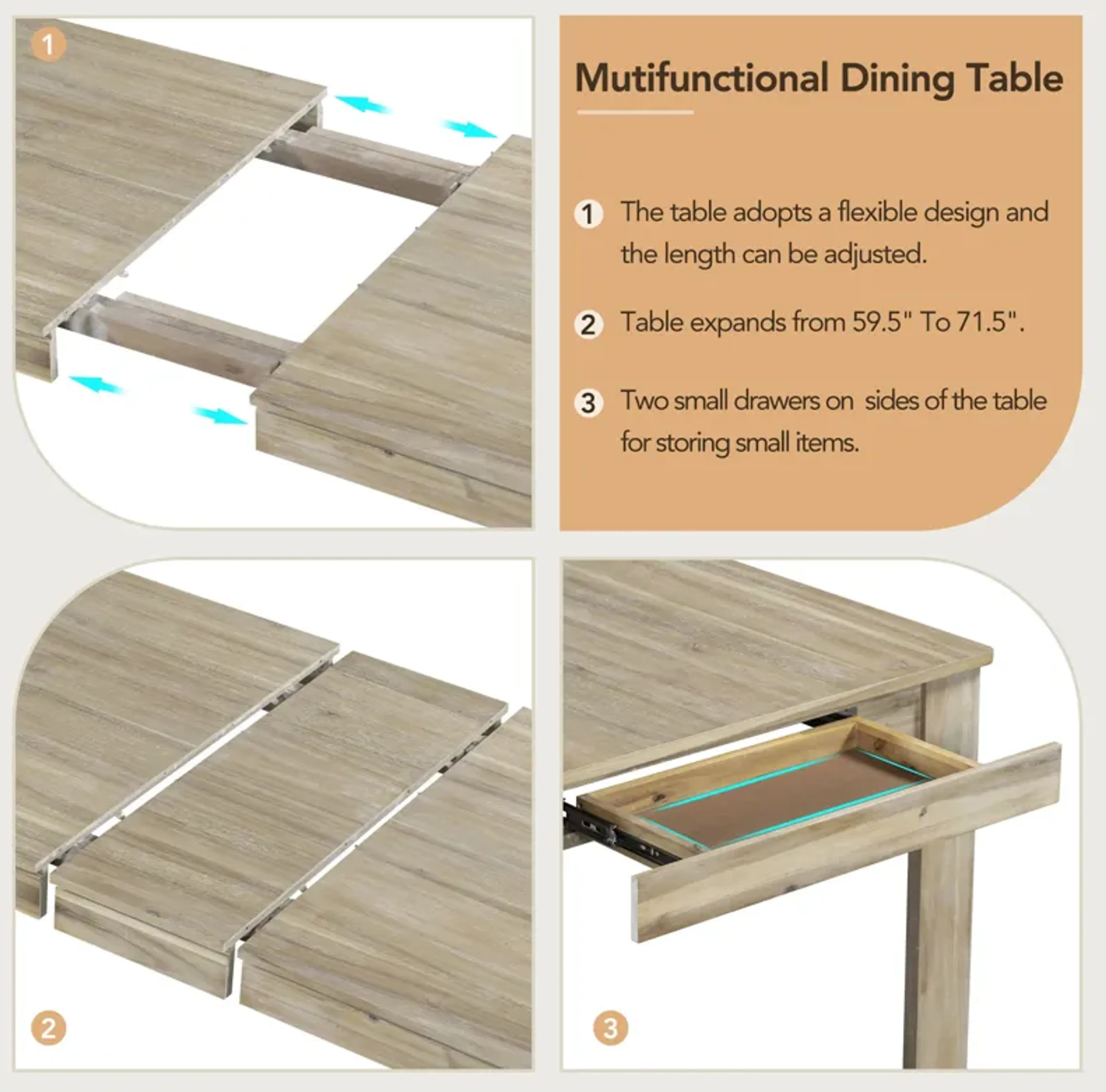 1

Mutifunctional Dining Table

1 The table adopts a flexible design and the length can be adjusted.

2 Table expands from 59.5" To 71.5".

3 Two small drawers on sides of the table for storing small items.

2

3